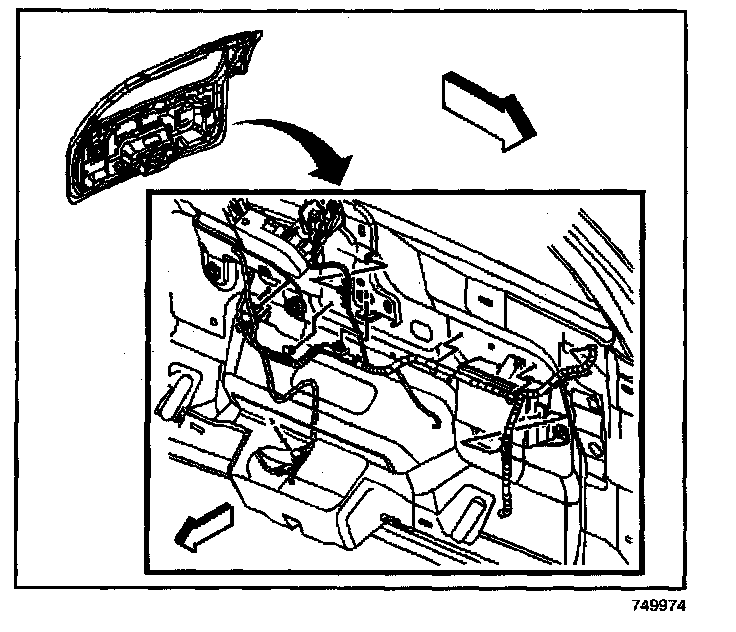 749974