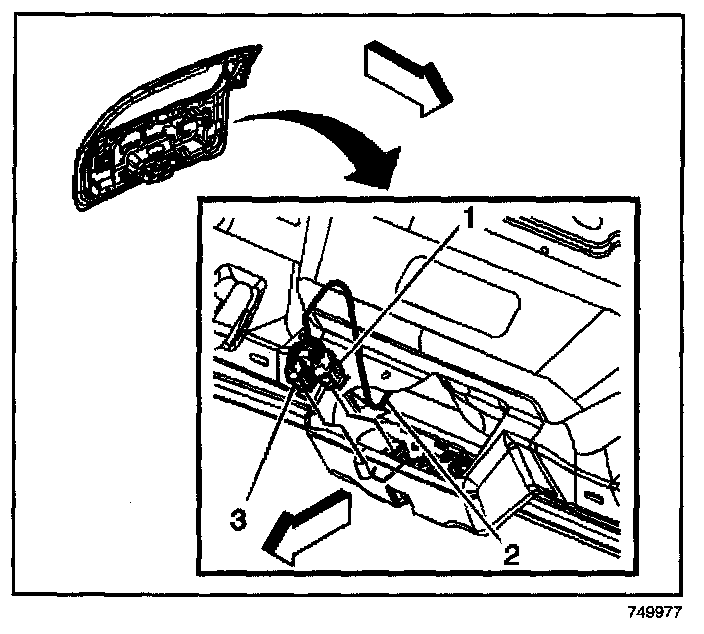 1
3
2
749977