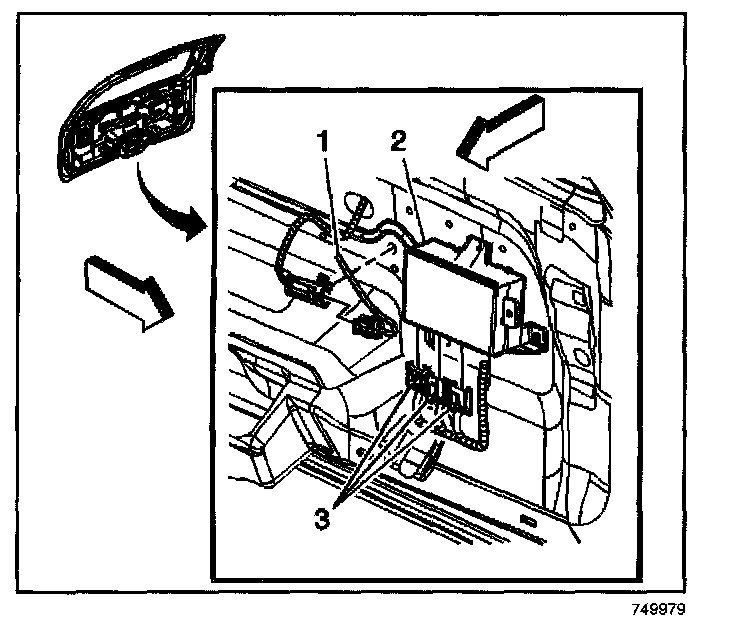 1
2
3
749979