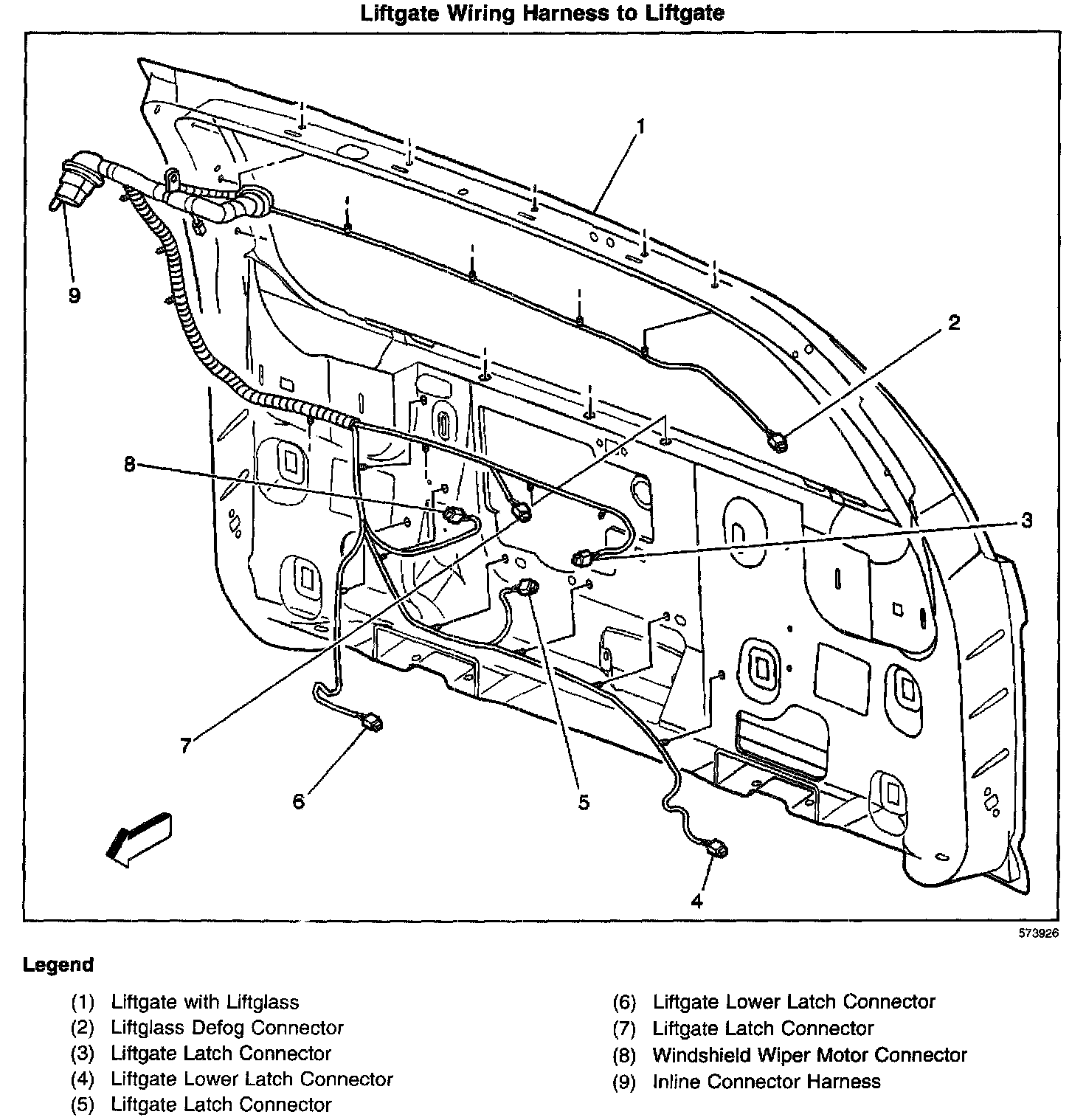 Liftgate Wiring Harness to Liftgate

1
9
2
8
3
7
6
5
4

573926

Legend

(1) Liftgate with Liftglass
(2) Liftglass Defog Connector
(3) Liftgate Latch Connector
(4) Liftgate Lower Latch Connector
(5) Liftgate Latch Connector

(6) Liftgate Lower Latch Connector
(7) Liftgate Latch Connector
(8) Windshield Wiper Motor Connector
(9) Inline Connector Harness