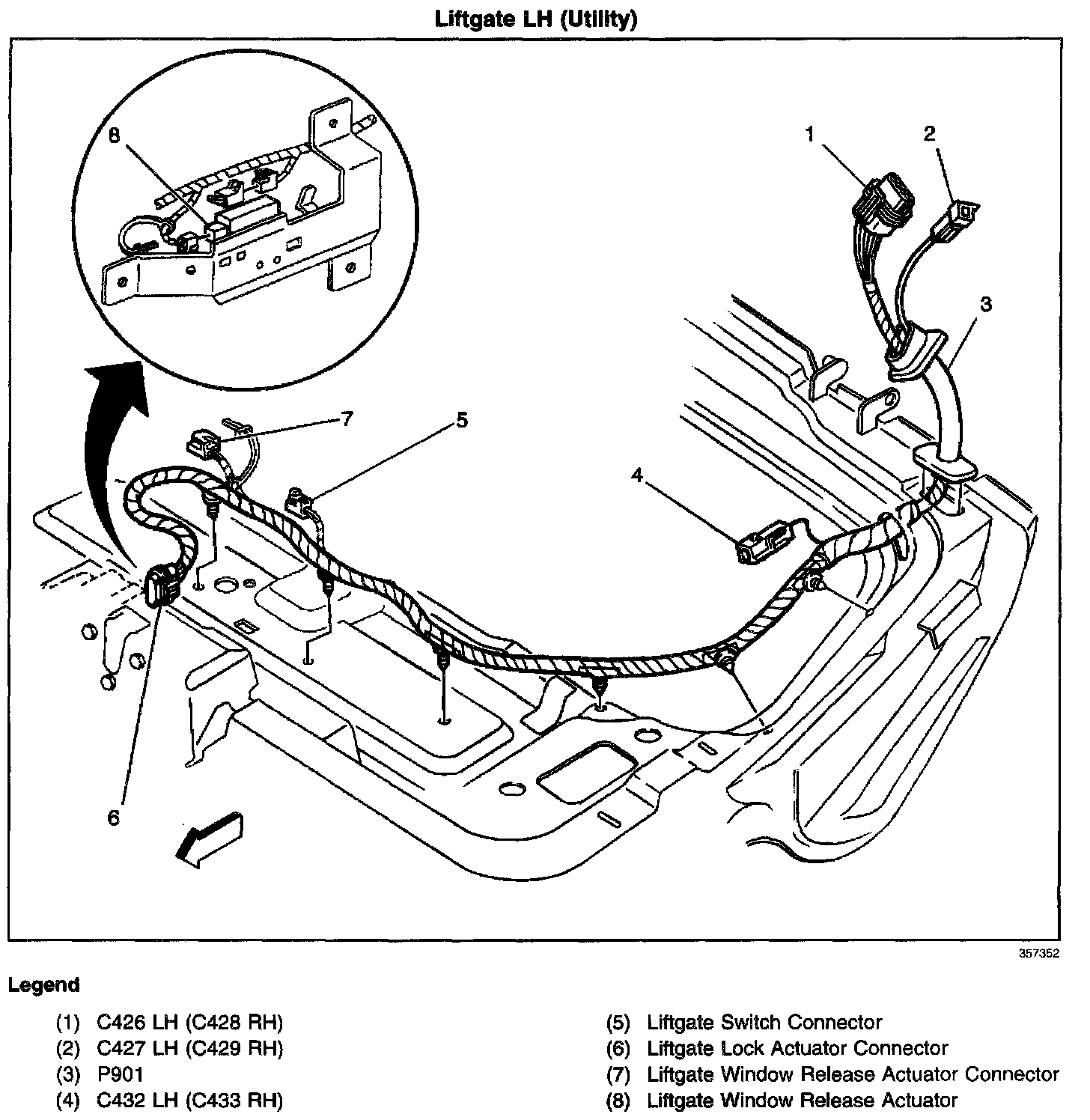 Liftgate LH (Utility)

8

1

2

3

7

5

4

6

357352

Legend

(1) C426 LH (C428 RH)
(2) C427 LH (C429 RH)
(3) P901
(4) C432 LH (C433 RH)

(5) Liftgate Switch Connector
(6) Liftgate Lock Actuator Connector
(7) Liftgate Window Release Actuator Connector
(8) Liftgate Window Release Actuator