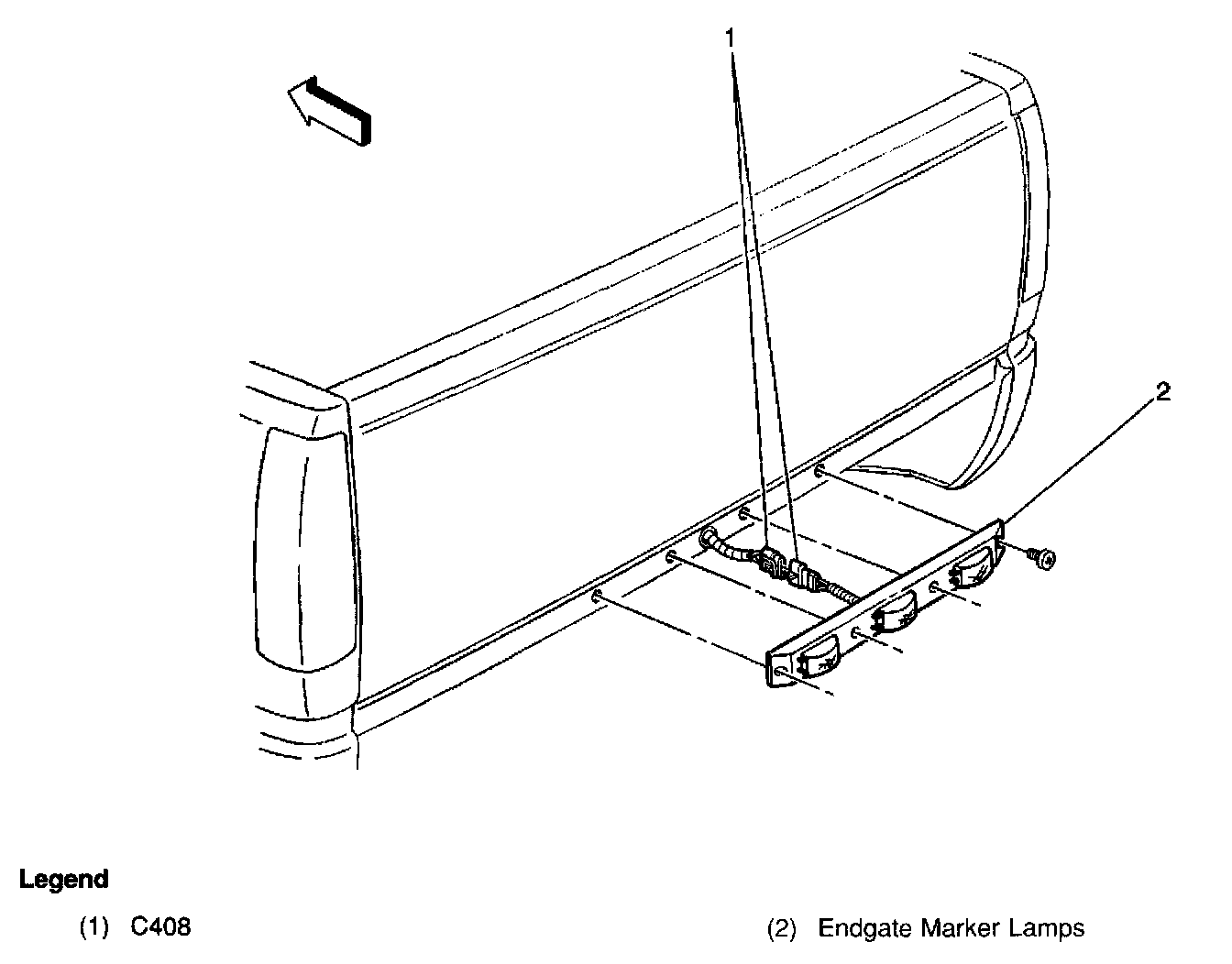 1

2

Legend

(1) C408

(2) Endgate Marker Lamps