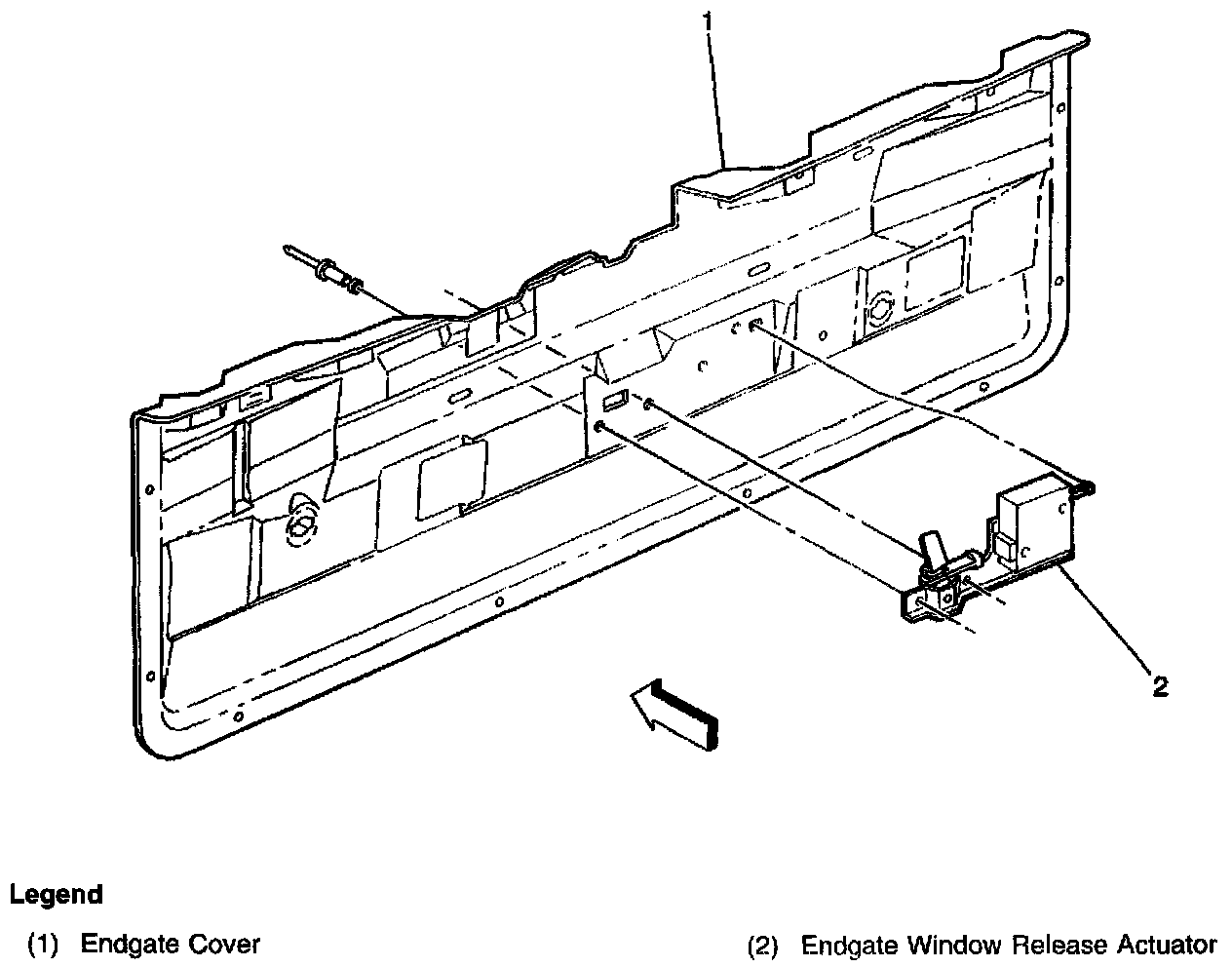 1

2

Legend

(1) Endgate Cover

(2) Endgate Window Release Actuator