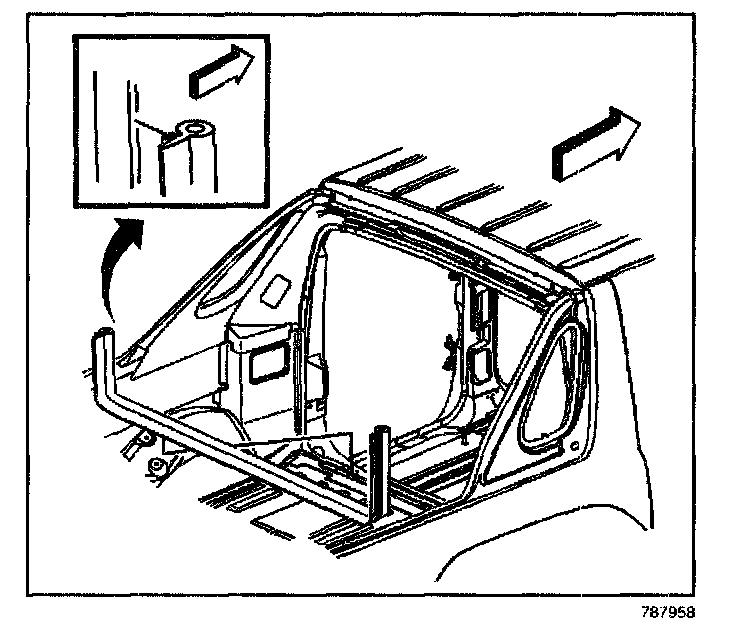 787958