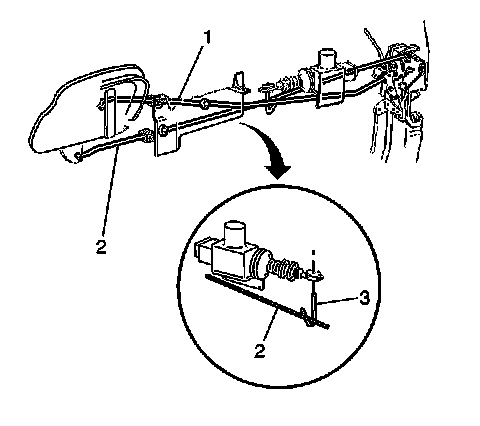 1
2
3
2