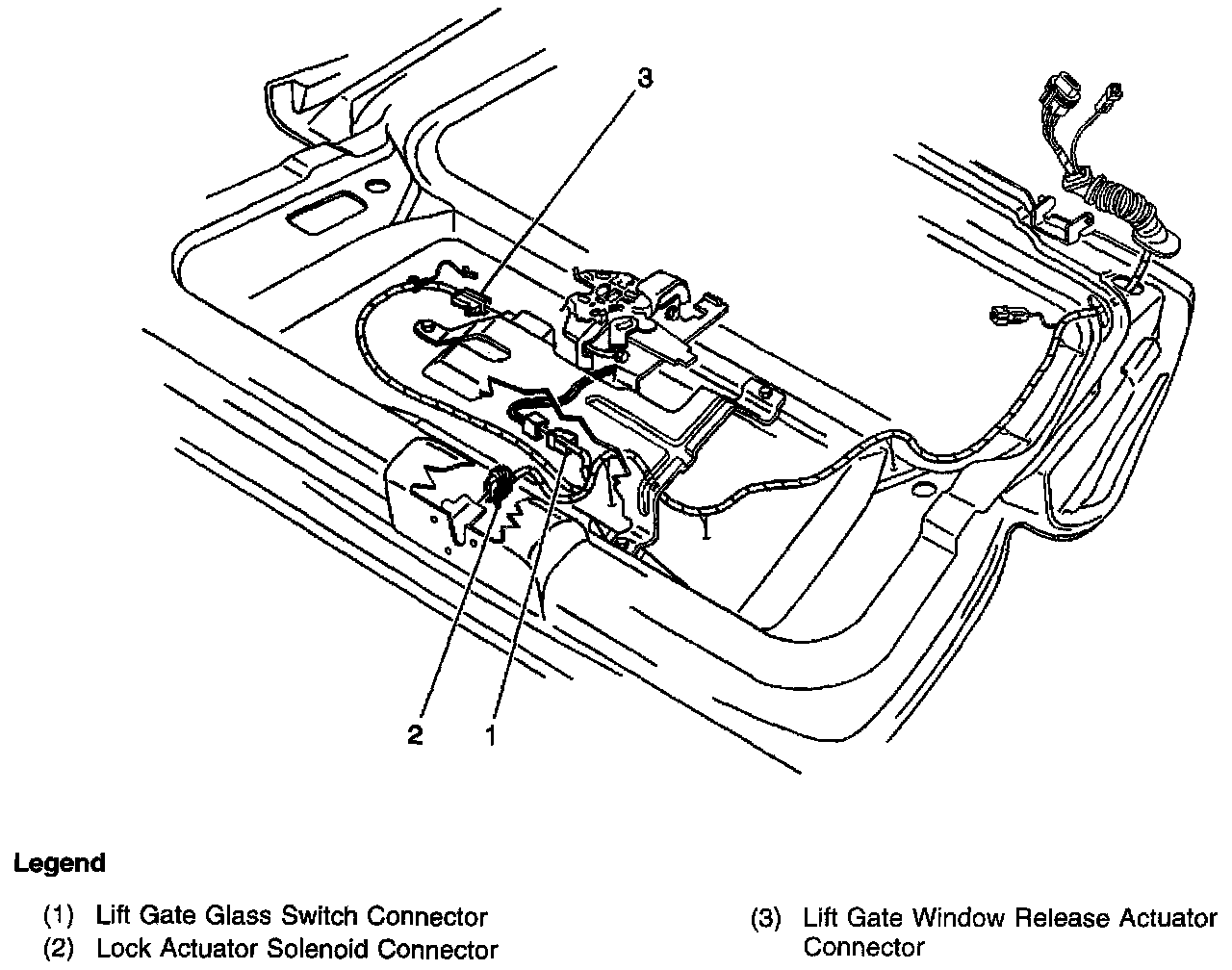 3

2

1

Legend

(1) Lift Gate Glass Switch Connector
(2) Lock Actuator Solenoid Connector

(3) Lift Gate Window Release Actuator Connector