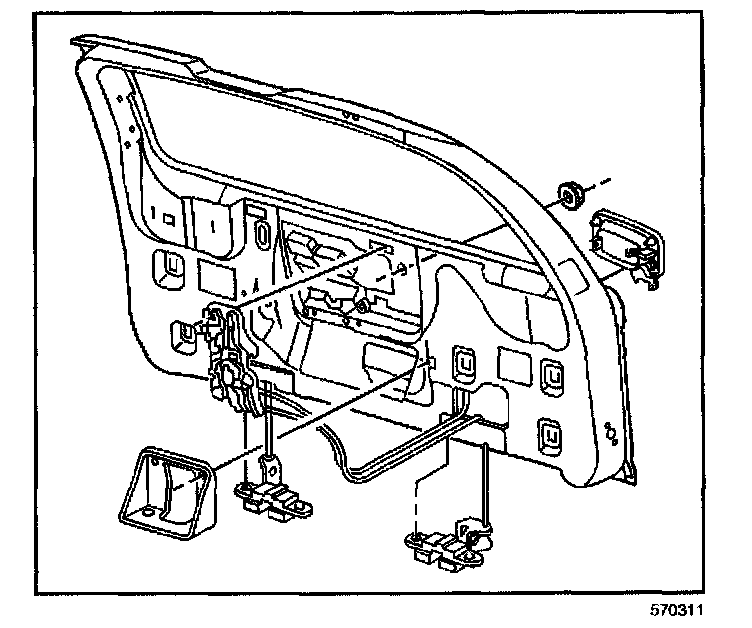 570311