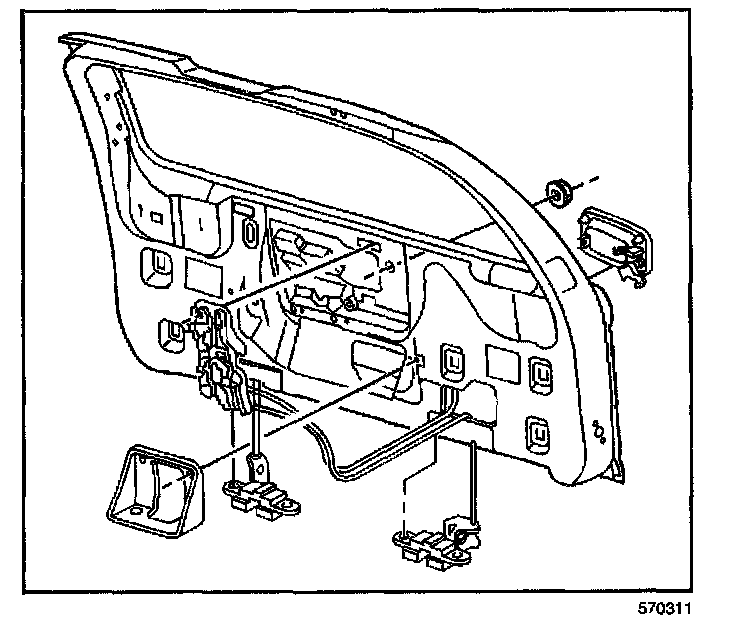 570311