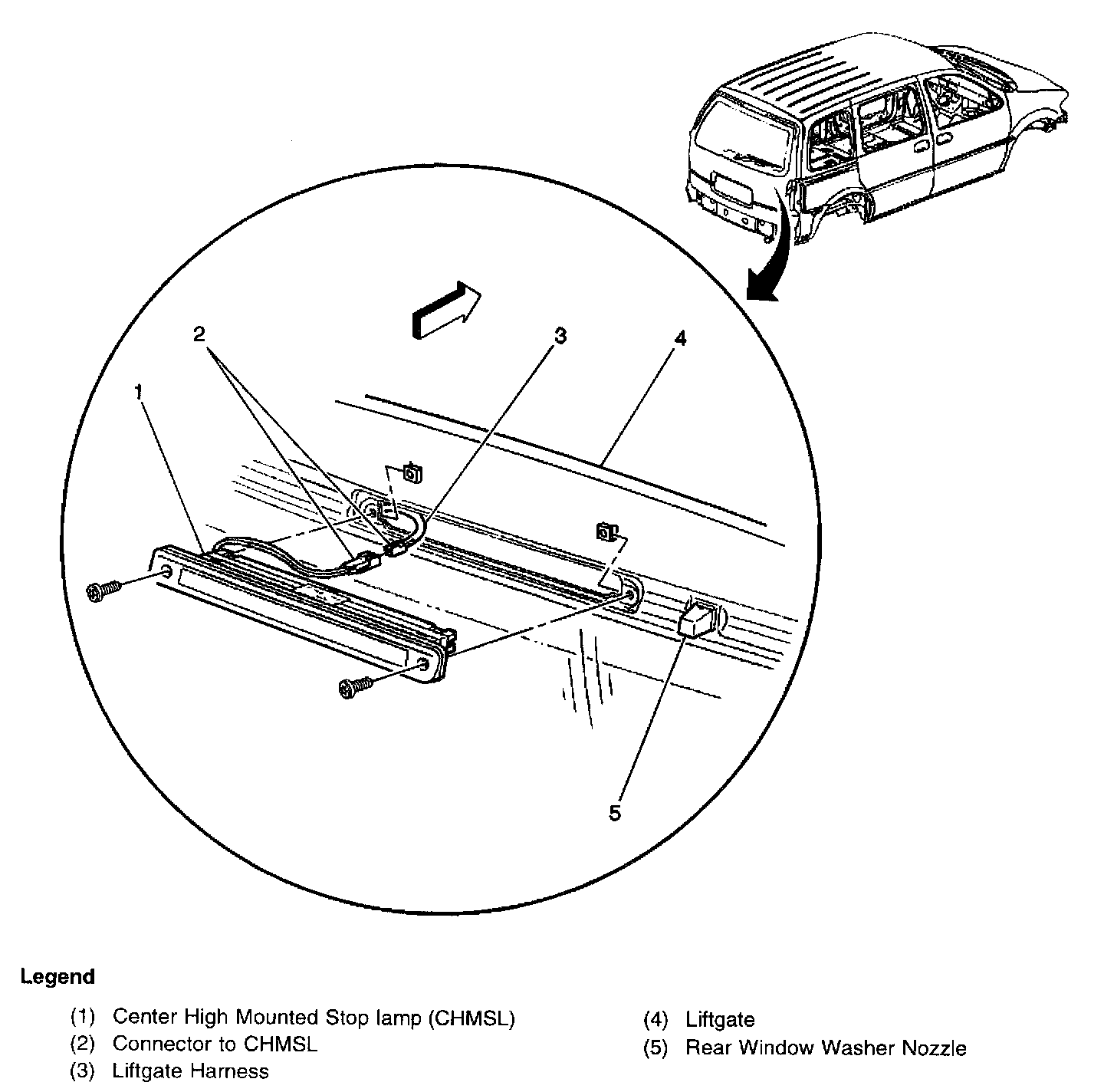 2
3
4
1
5

Legend

(1) Center High Mounted Stop lamp (CHMSL)
(2) Connector to CHMSL
(3) Liftgate Harness

(4) Liftgate
(5) Rear Window Washer Nozzle