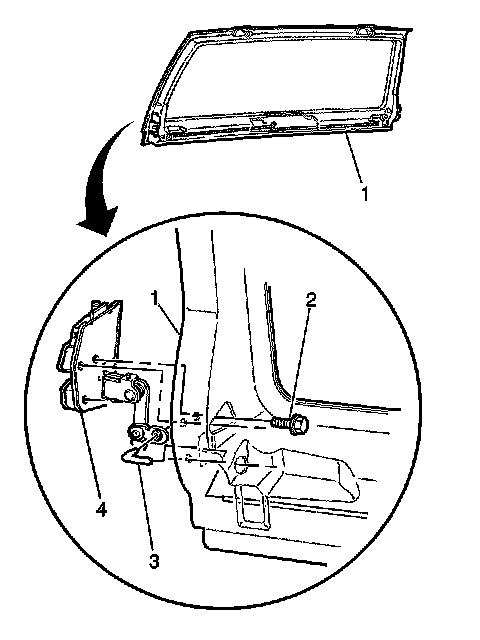 1
1
2
4
3