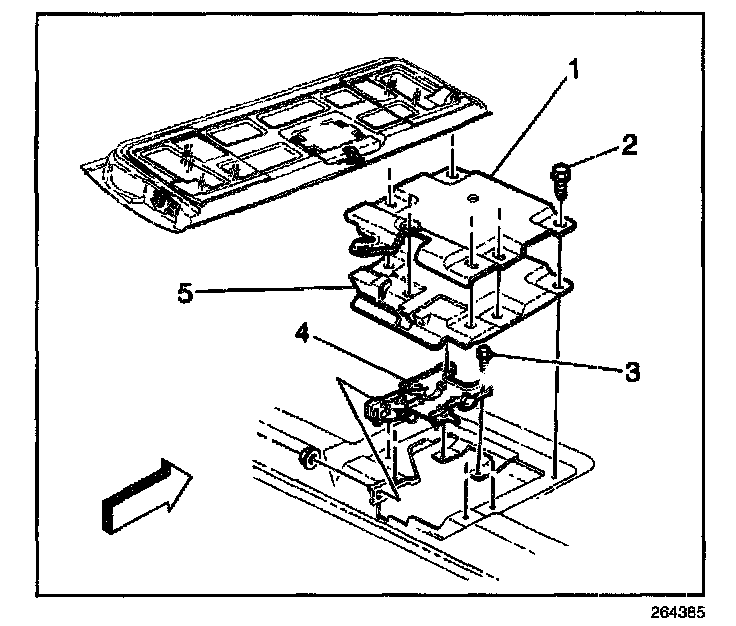 1
2
5
4
3
264385