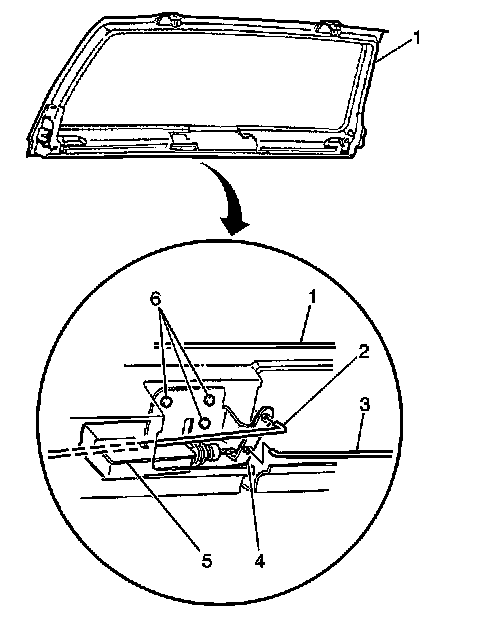 1
6
1
2
3
5
4