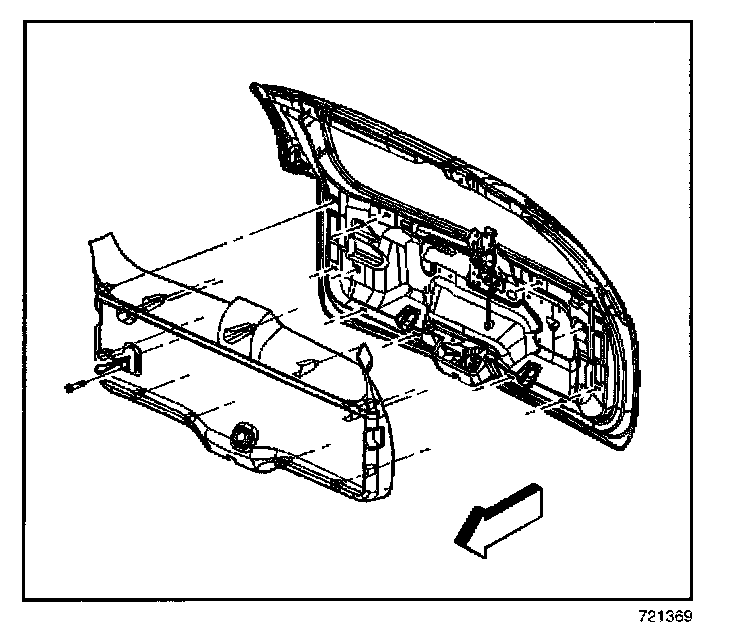 721369