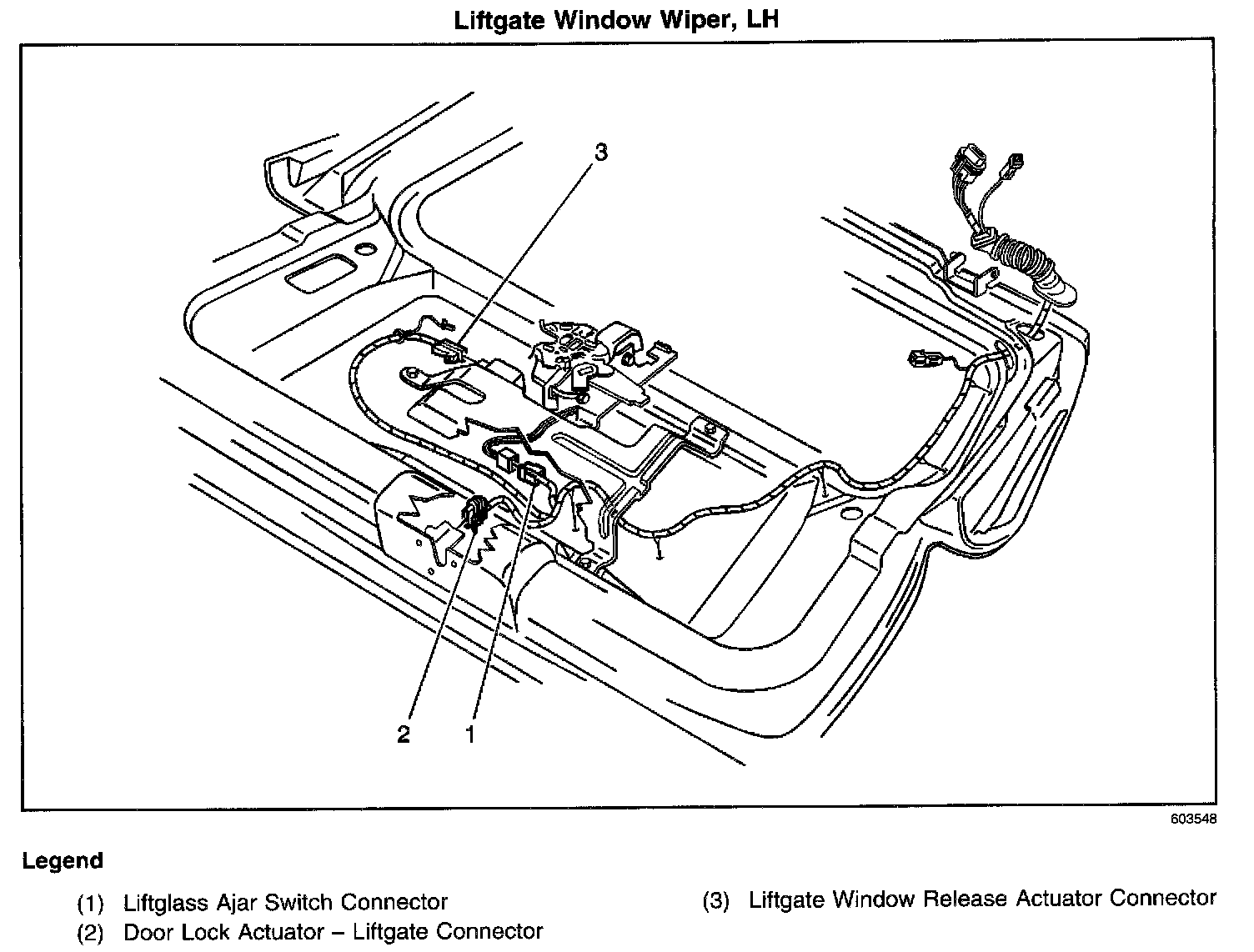 Liftgate Window Wiper, LH

3

2

1

603548

Legend

(1) Liftglass Ajar Switch Connector
(2) Door Lock Actuator – Liftgate Connector

(3) Liftgate Window Release Actuator Connector