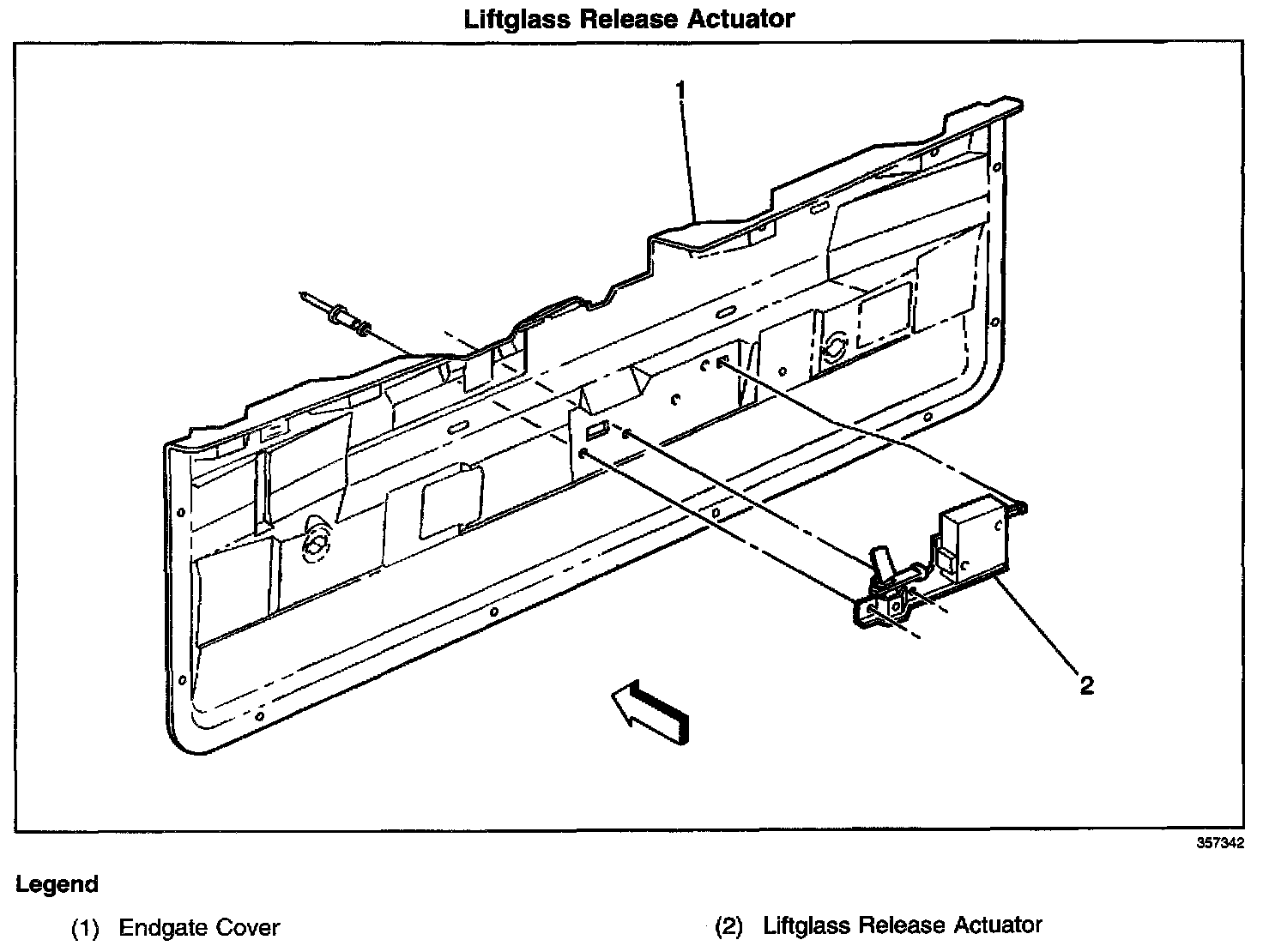 Liftglass Release Actuator

1

2

357342

Legend

(1) Endgate Cover

(2) Liftglass Release Actuator