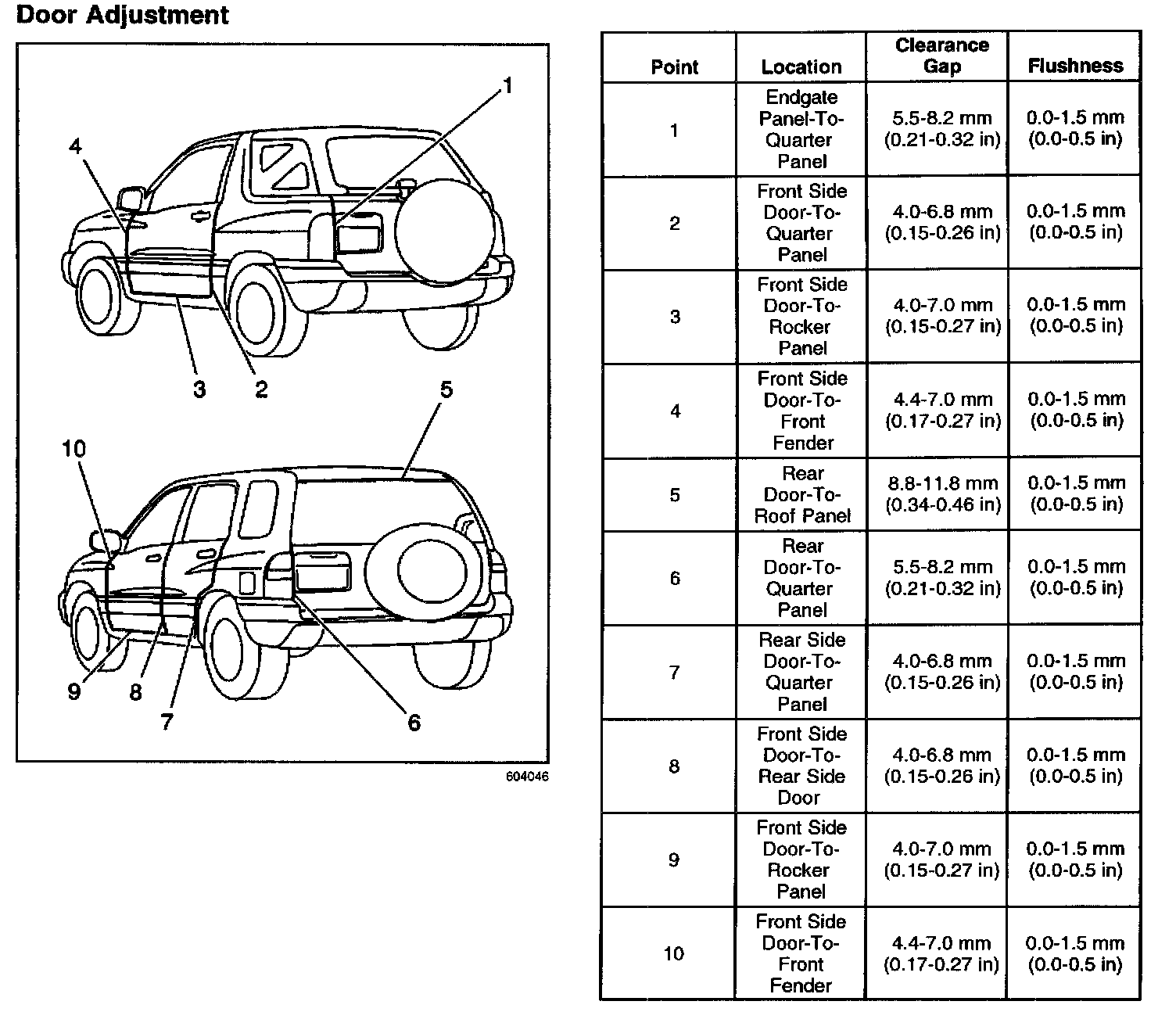 Door Adjustment

1
4
3
2
5
10
9
8
7
6

604046

| Point | Location | Clearance Gap | Flushness |
|---|---|---|---|
| 1 | Endgate Panel-To-Quarter Panel | 5.5-8.2 mm (0.21-0.32 in) | 0.0-1.5 mm (0.0-0.5 in) |
| 2 | Front Side Door-To-Quarter Panel | 4.0-6.8 mm (0.15-0.26 in) | 0.0-1.5 mm (0.0-0.5 in) |
| 3 | Front Side Door-To-Rocker Panel | 4.0-7.0 mm (0.15-0.27 in) | 0.0-1.5 mm (0.0-0.5 in) |
| 4 | Front Side Door-To-Front Fender | 4.4-7.0 mm (0.17-0.27 in) | 0.0-1.5 mm (0.0-0.5 in) |
| 5 | Rear Door-To-Roof Panel | 8.8-11.8 mm (0.34-0.46 in) | 0.0-1.5 mm (0.0-0.5 in) |
| 6 | Rear Door-To-Quarter Panel | 5.5-8.2 mm (0.21-0.32 in) | 0.0-1.5 mm (0.0-0.5 in) |
| 7 | Rear Side Door-To-Quarter Panel | 4.0-6.8 mm (0.15-0.26 in) | 0.0-1.5 mm (0.0-0.5 in) |
| 8 | Front Side Door-To-Rear Side Door | 4.0-6.8 mm (0.15-0.26 in) | 0.0-1.5 mm (0.0-0.5 in) |
| 9 | Front Side Door-To-Rocker Panel | 4.0-7.0 mm (0.15-0.27 in) | 0.0-1.5 mm (0.0-0.5 in) |
| 10 | Front Side Door-To-Front Fender | 4.4-7.0 mm (0.17-0.27 in) | 0.0-1.5 mm (0.0-0.5 in) |