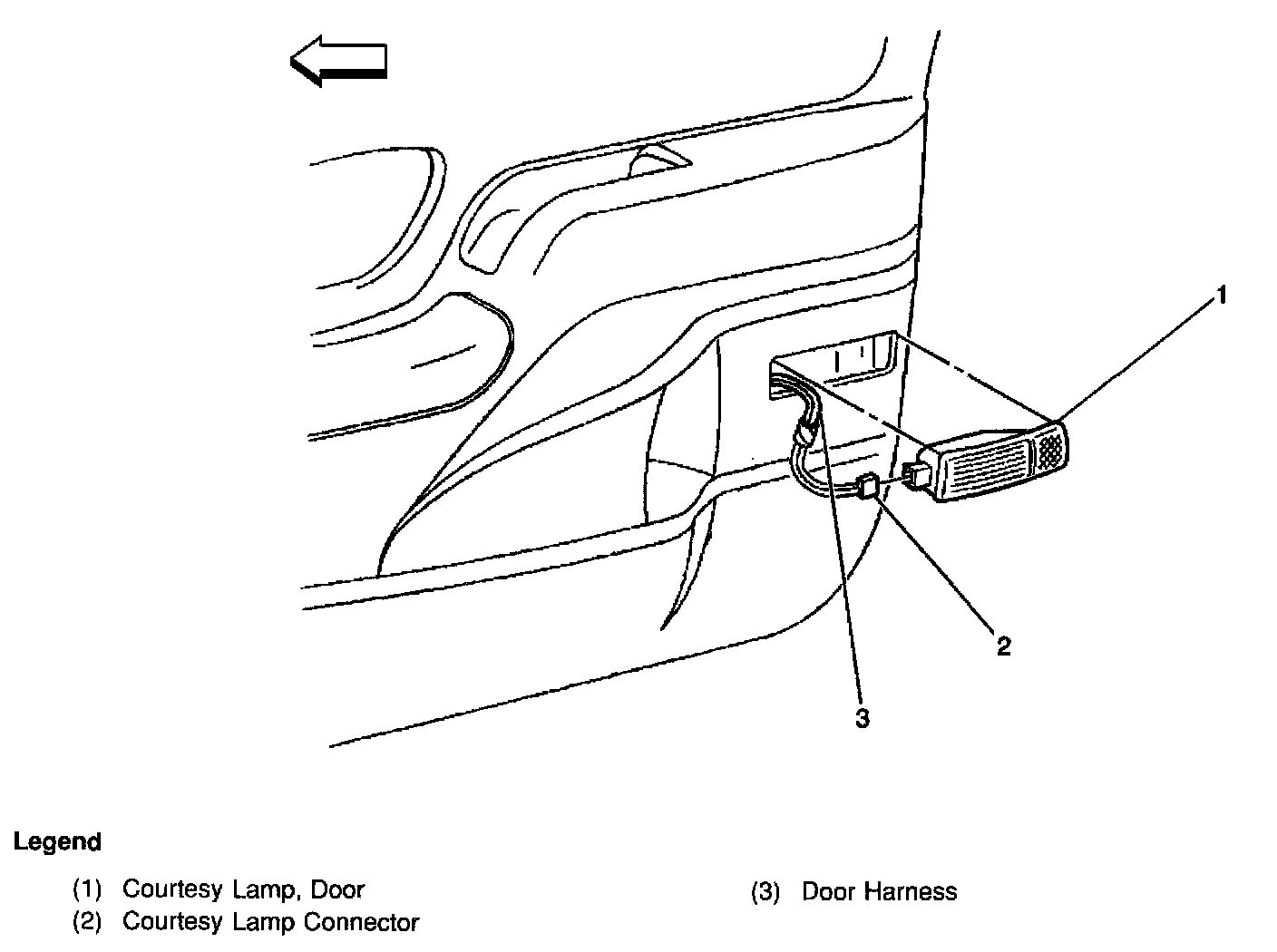 1

2

3

Legend

(1) Courtesy Lamp, Door
(2) Courtesy Lamp Connector

(3) Door Harness