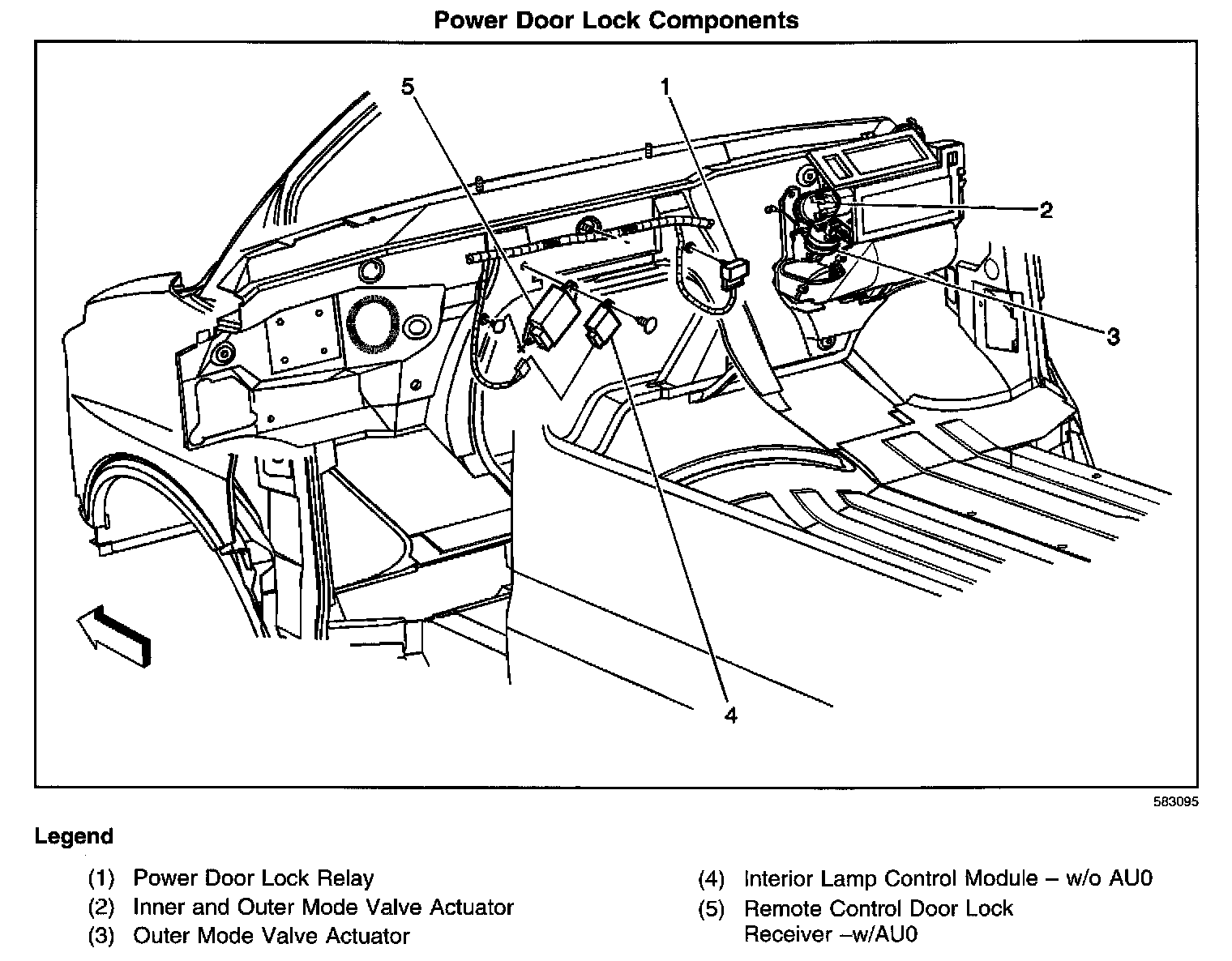 Power Door Lock Components

5
1
2
3
4

583095

Legend

(1) Power Door Lock Relay
(2) Inner and Outer Mode Valve Actuator
(3) Outer Mode Valve Actuator

(4) Interior Lamp Control Module – w/o AU0
(5) Remote Control Door Lock Receiver –w/AU0