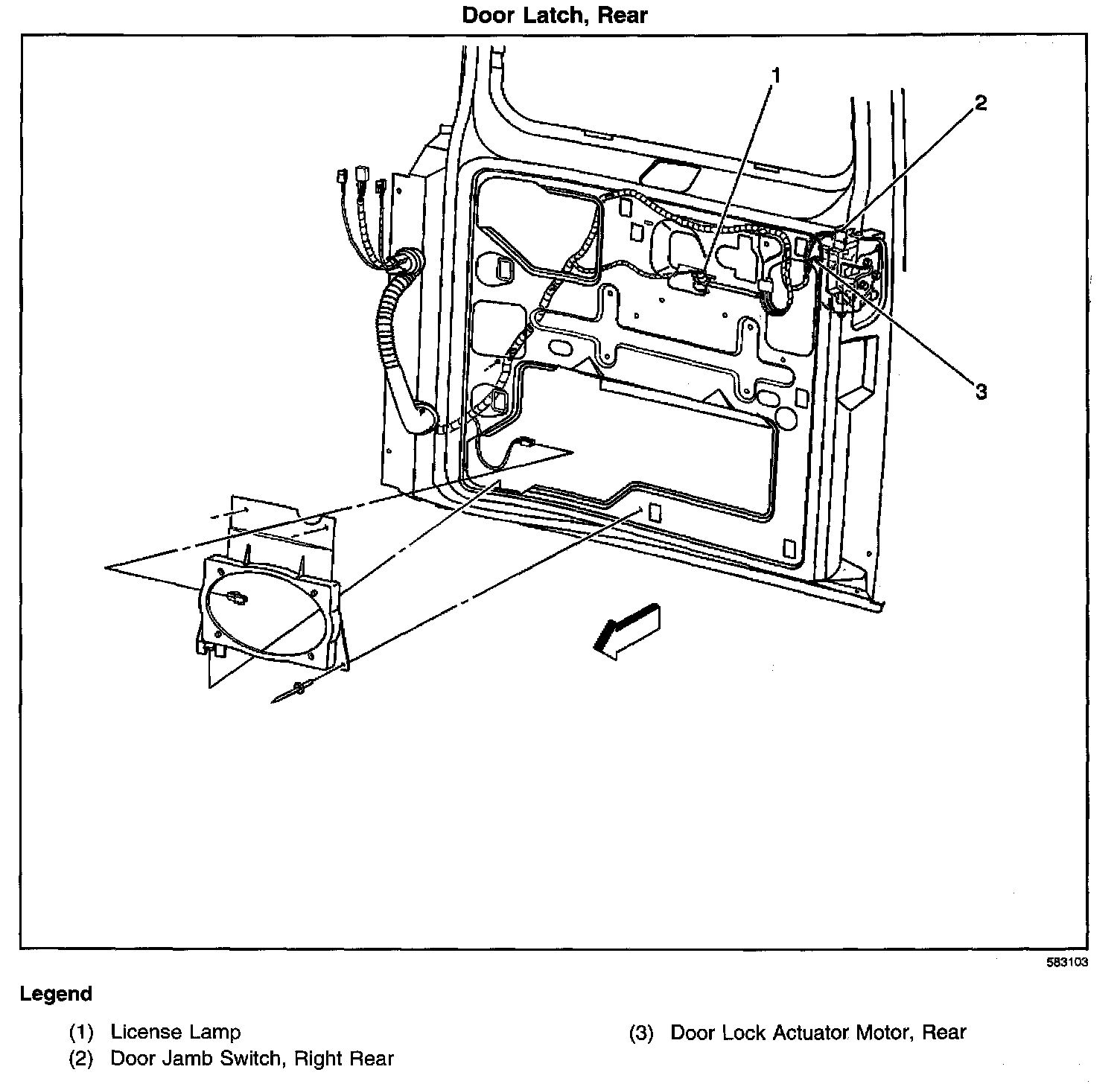 Door Latch, Rear

1

2

3

583103

Legend

(1) License Lamp
(2) Door Jamb Switch, Right Rear

(3) Door Lock Actuator Motor, Rear