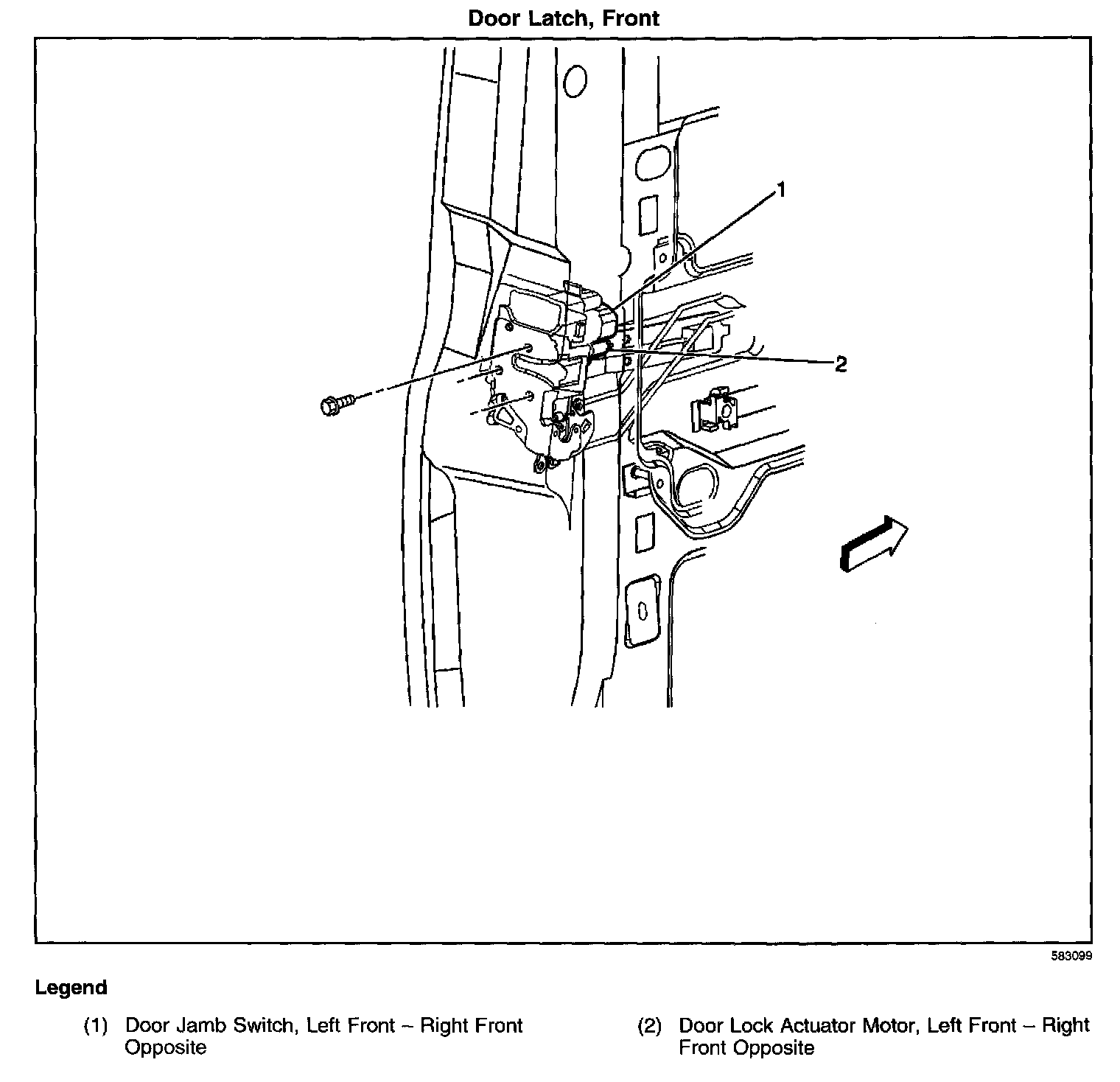 Door Latch, Front

1

2

583099

Legend

(1) Door Jamb Switch, Left Front – Right Front Opposite

(2) Door Lock Actuator Motor, Left Front – Right Front Opposite