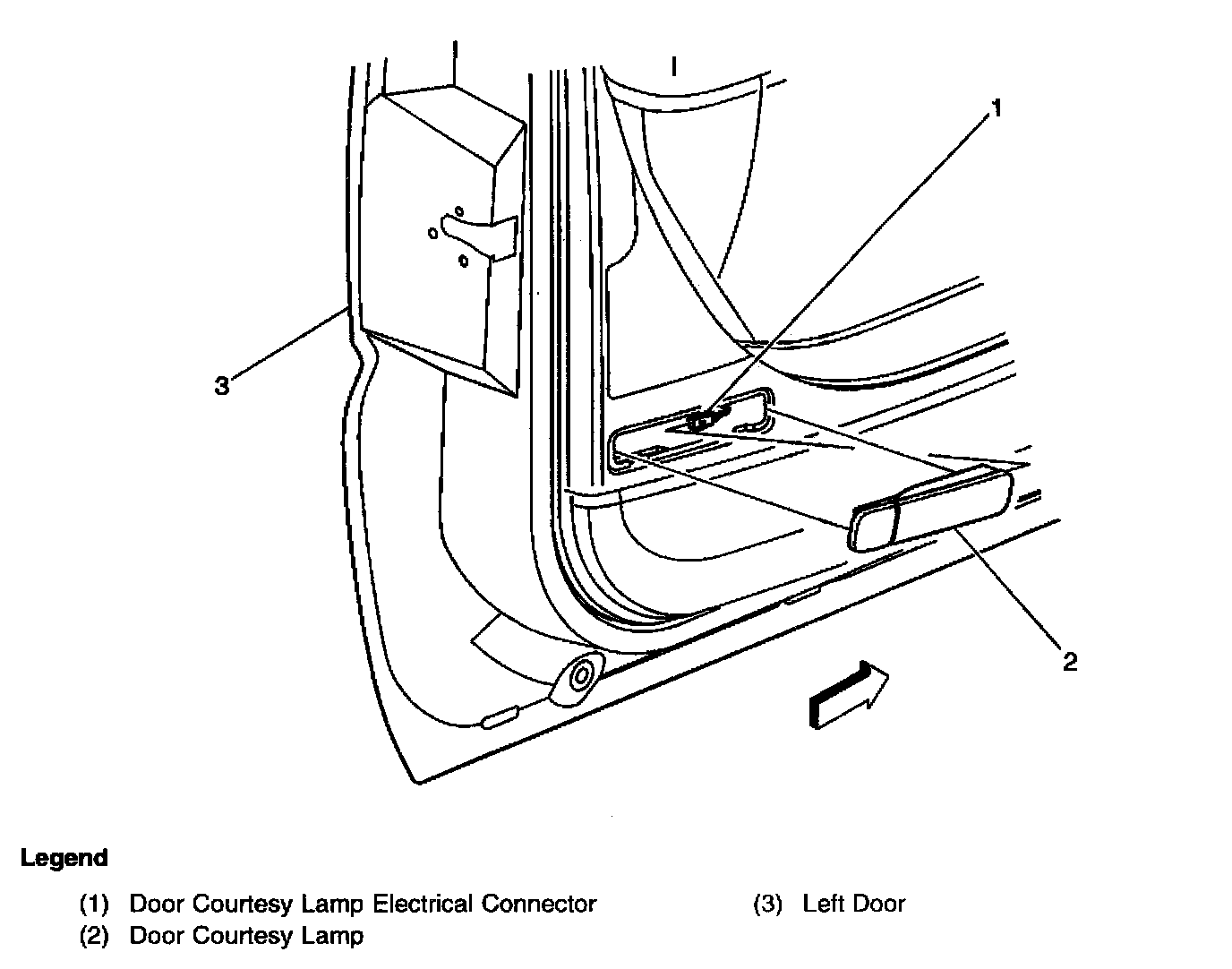 1

3

2

Legend

(1) Door Courtesy Lamp Electrical Connector

(2) Door Courtesy Lamp

(3) Left Door