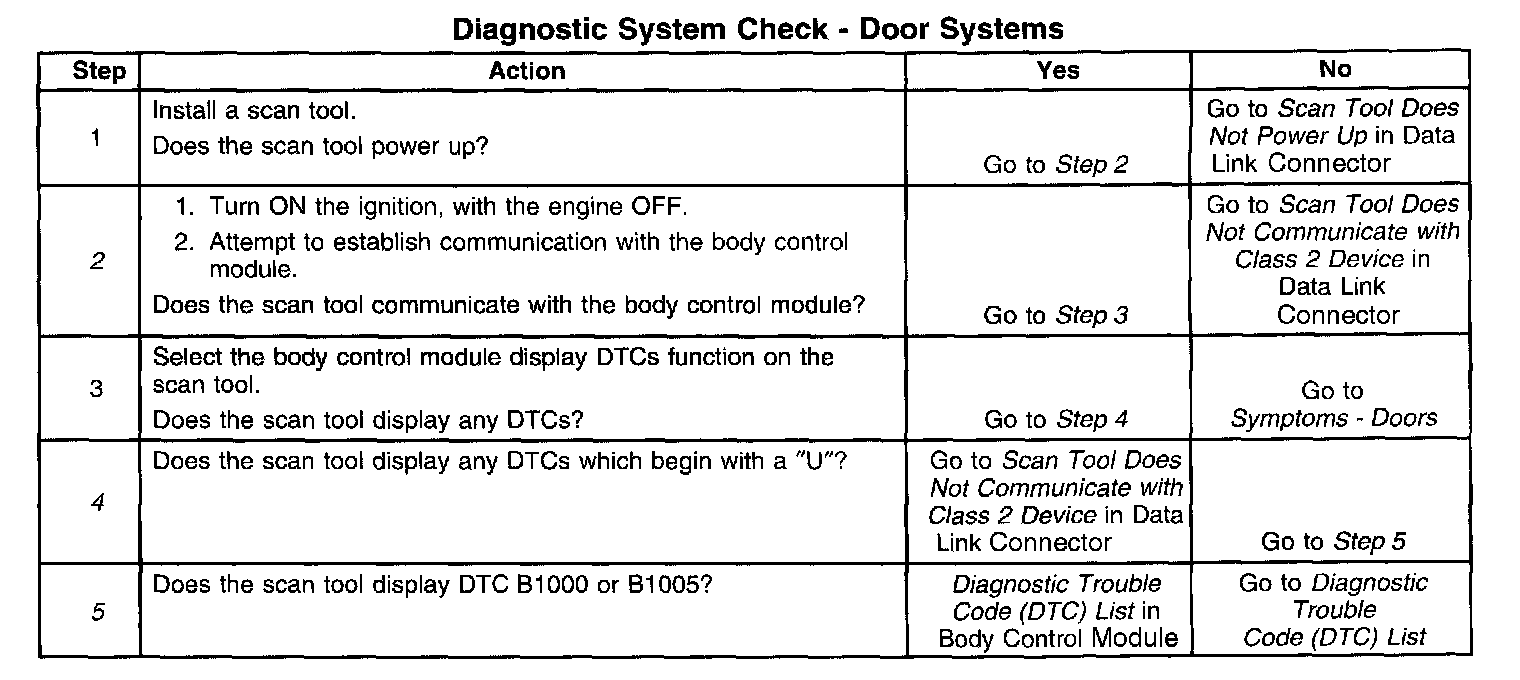 Diagnostic System Check - Door Systems

| Step | Action | Yes | No |
|---|---|---|---|
| 1 | Install a scan tool. Does the scan tool power up? | Go to Step 2 | Go to Scan Tool Does Not Power Up in Data Link Connector |
| 2 | 1. Turn ON the ignition, with the engine OFF. 2. Attempt to establish communication with the body control module. Does the scan tool communicate with the body control module? | Go to Step 3 | Go to Scan Tool Does Not Communicate with Class 2 Device in Data Link Connector |
| 3 | Select the body control module display DTCs function on the scan tool. Does the scan tool display any DTCs? | Go to Step 4 | Go to Symptoms - Doors |
| 4 | Does the scan tool display any DTCs which begin with a "U"? | Go to Scan Tool Does Not Communicate with Class 2 Device in Data Link Connector | Go to Step 5 |
| 5 | Does the scan tool display DTC B1000 or B1005? | Diagnostic Trouble Code (DTC) List in Body Control Module | Go to Diagnostic Trouble Code (DTC) List |