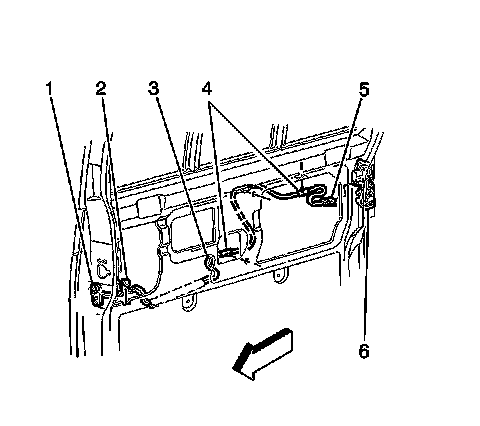 1
2
3
4
5
6