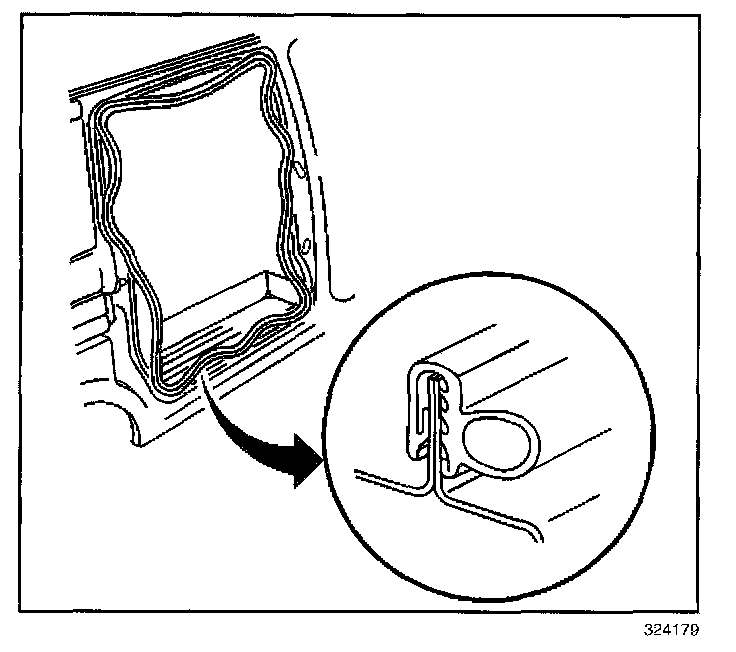 324179