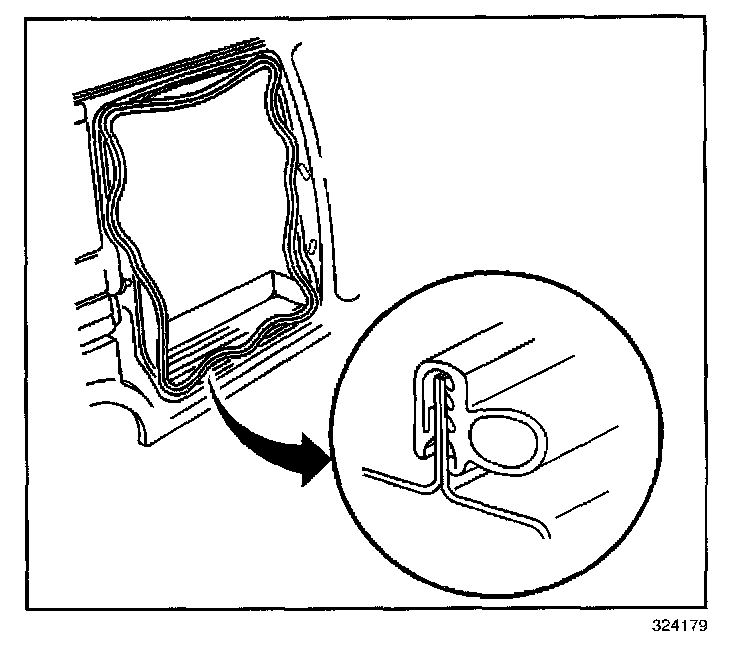 324179