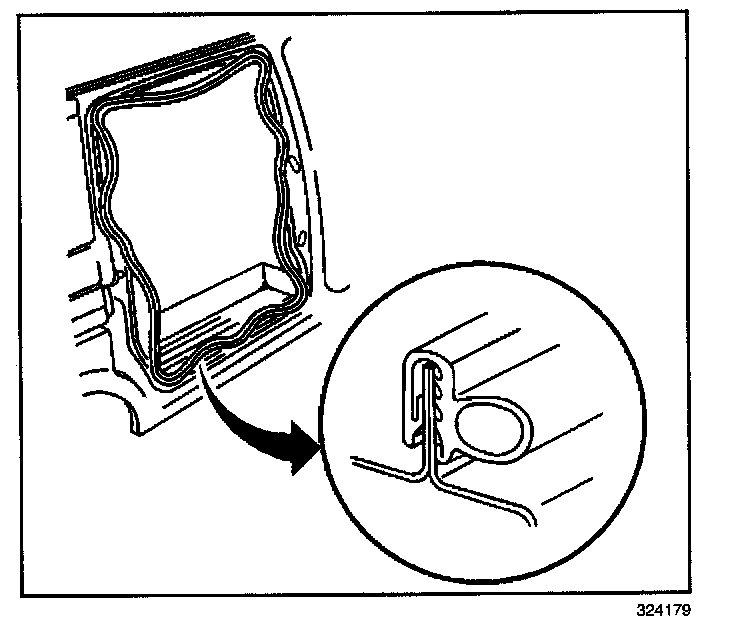 324179