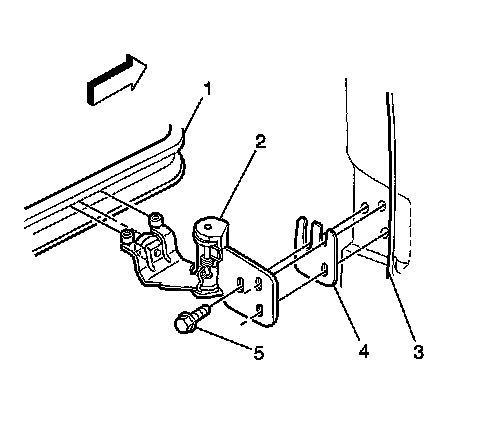 1
2
5
4
3