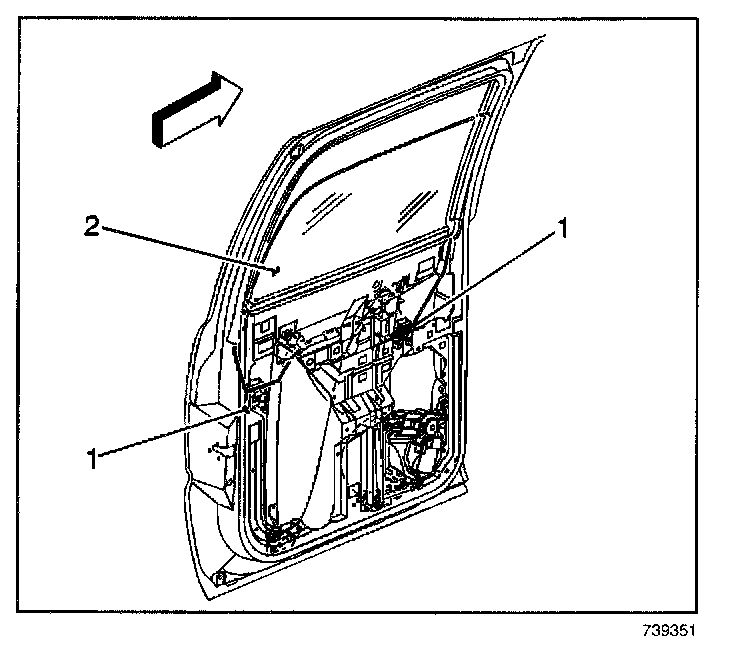 2

1

1

739351