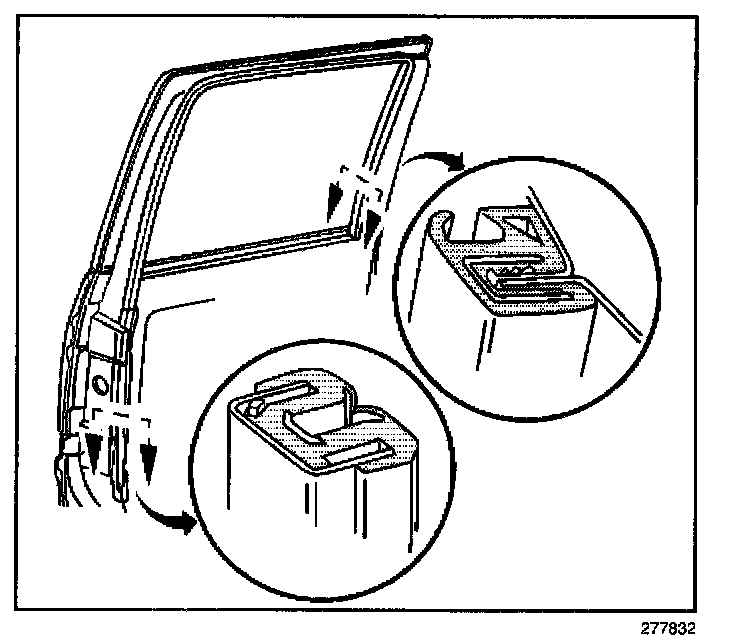 277832