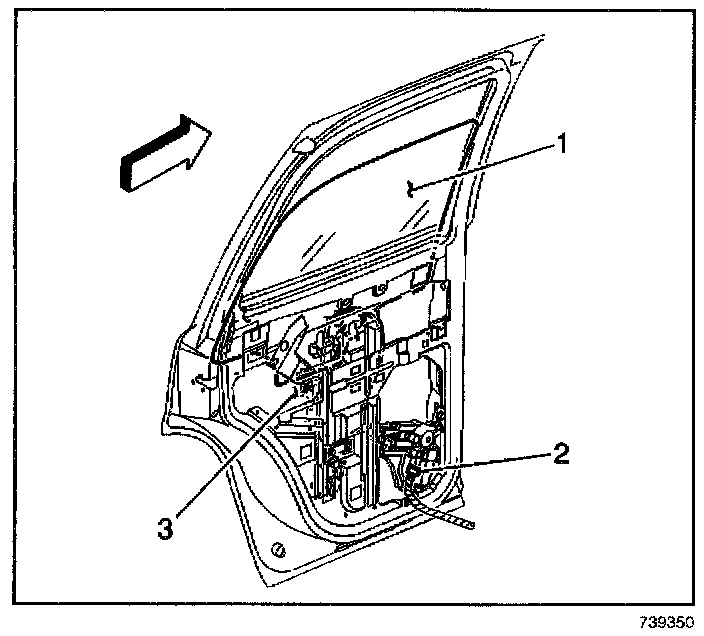 1
2
3
739350