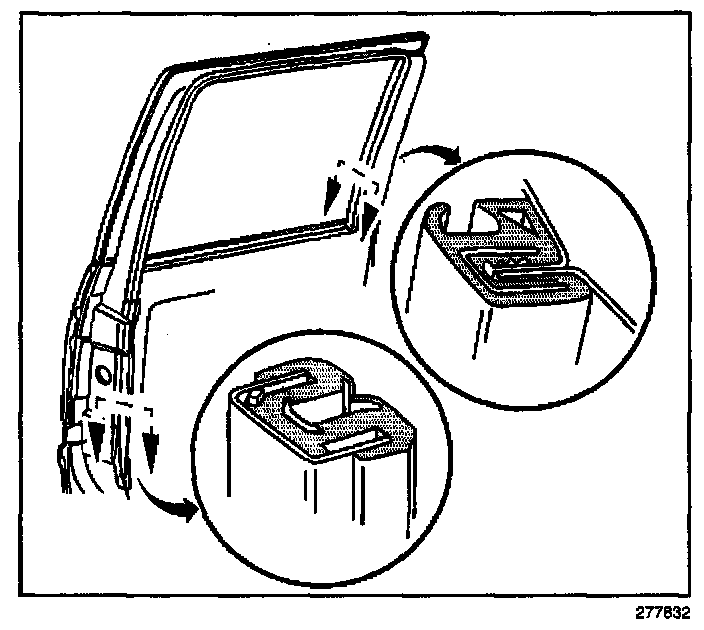 277632