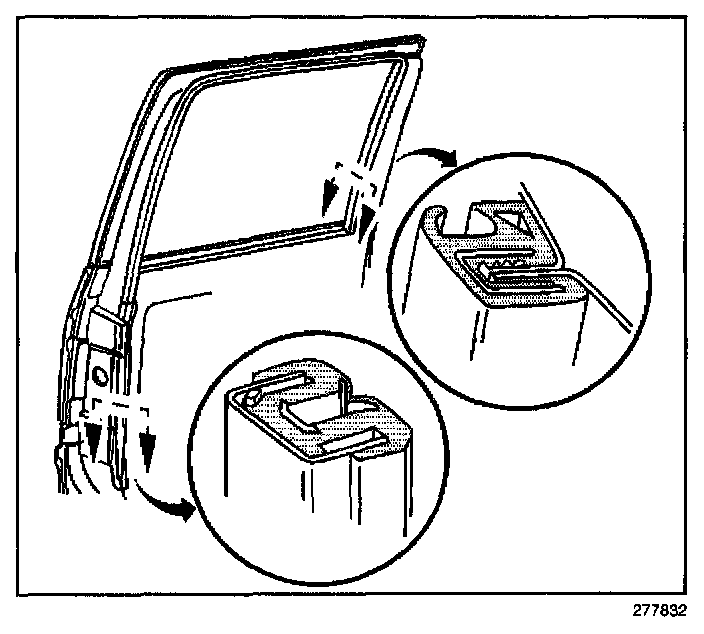 277832