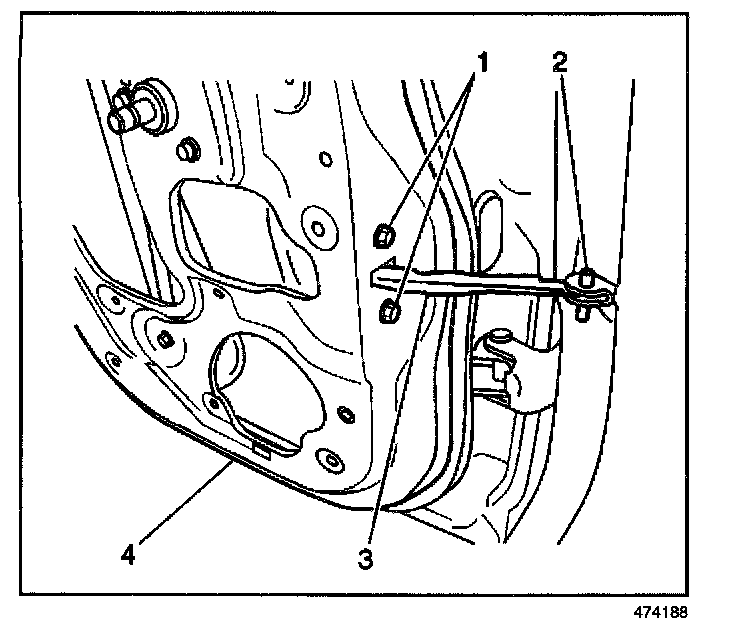 1
2
4
3
474188