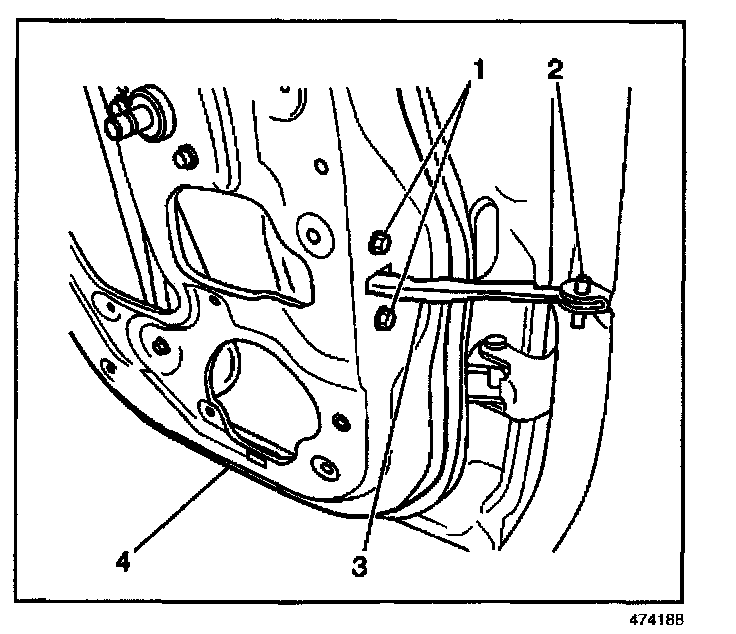 1
2
4
3
474188