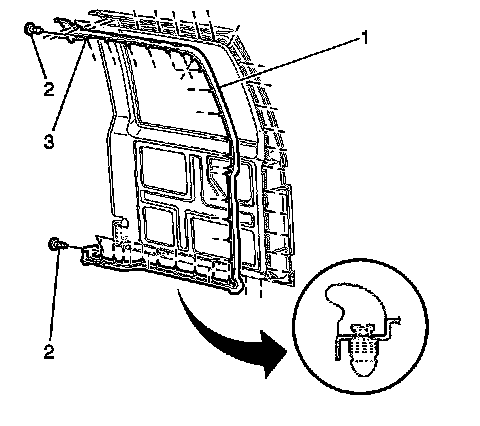 1
2
3
2