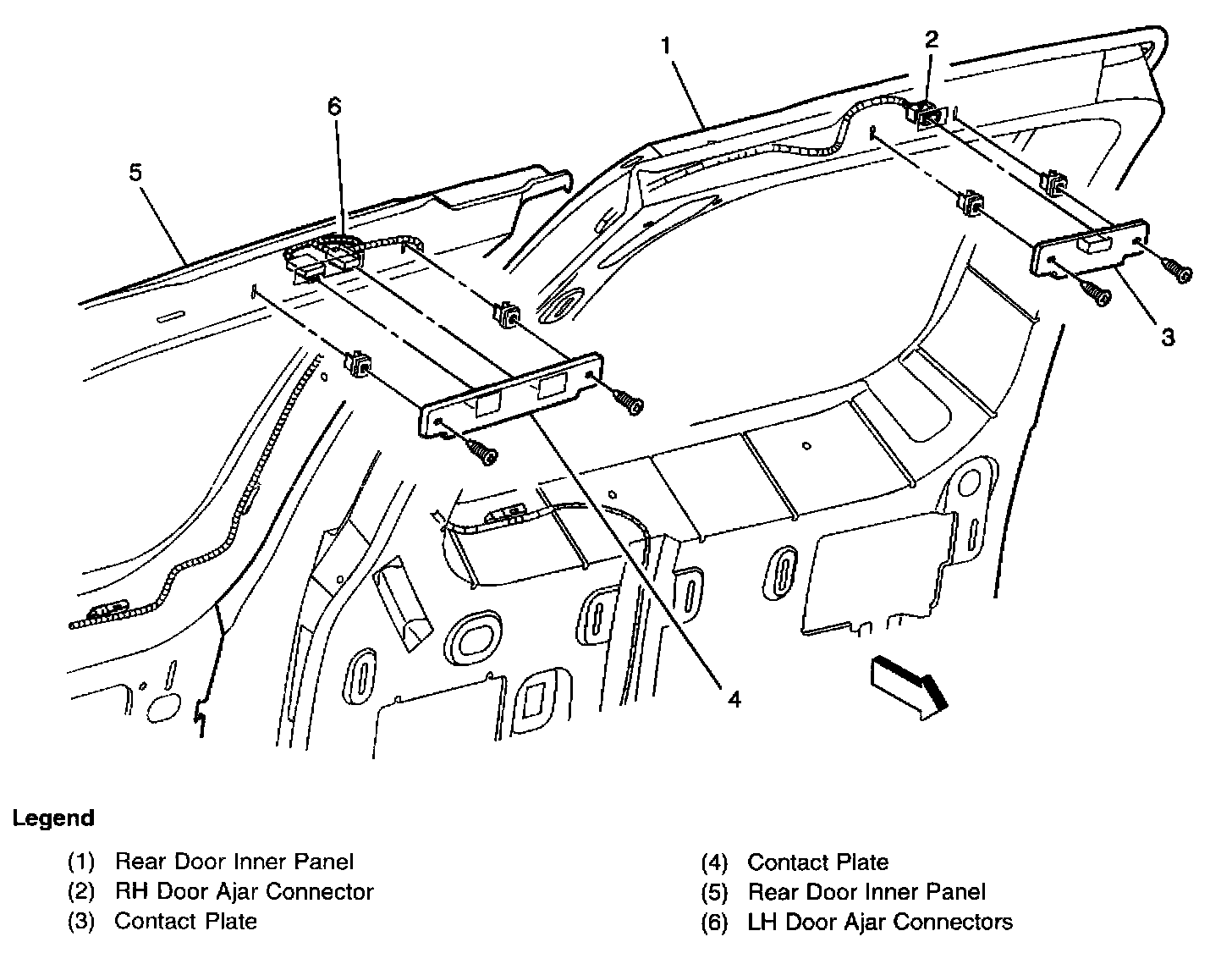 1
2
6
5
3
4

Legend

(1) Rear Door Inner Panel
(2) RH Door Ajar Connector
(3) Contact Plate

(4) Contact Plate
(5) Rear Door Inner Panel
(6) LH Door Ajar Connectors