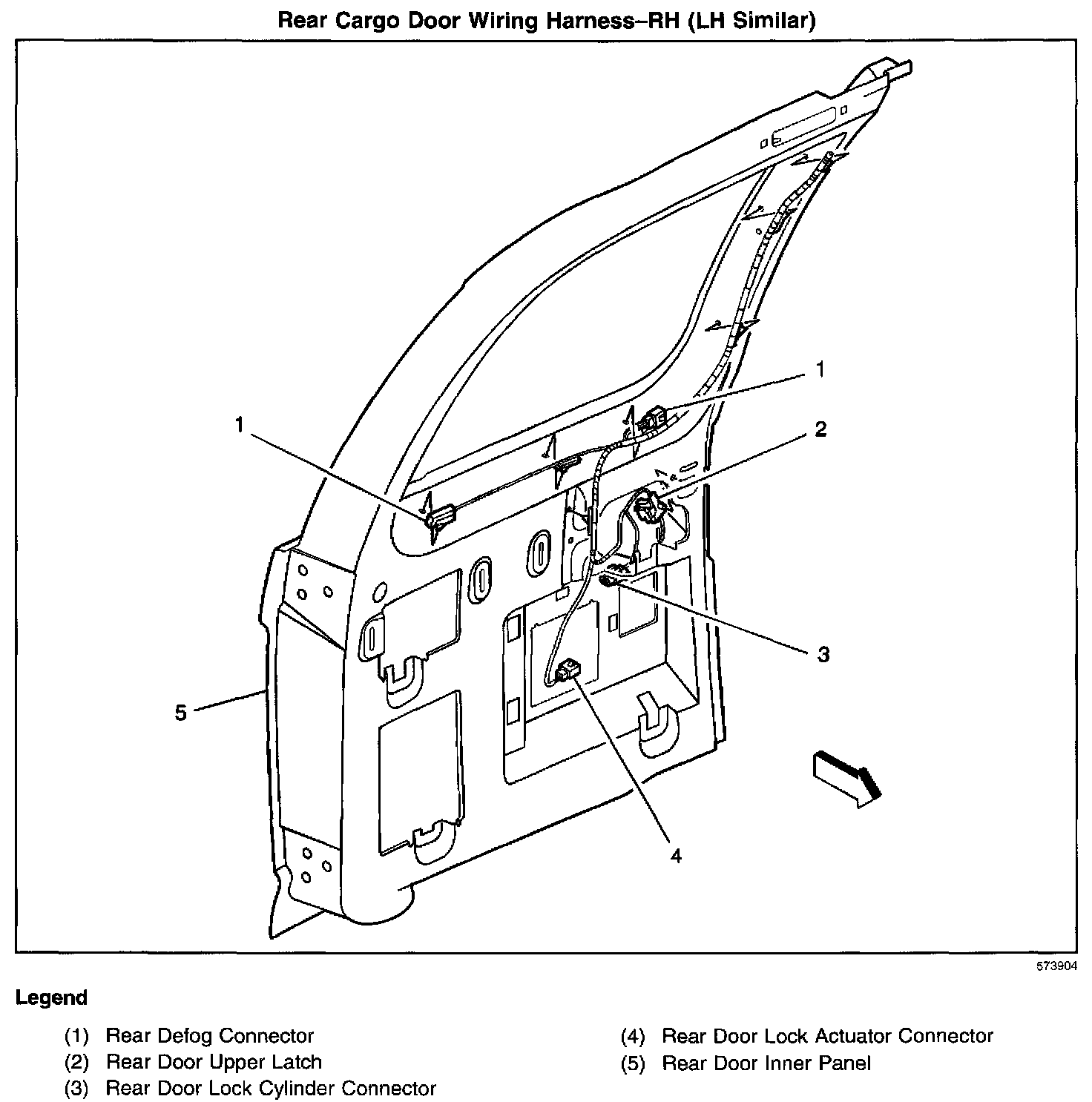 Rear Cargo Door Wiring Harness–RH (LH Similar)

1

1

2

3

5

4

573904

Legend

(1) Rear Defog Connector
(2) Rear Door Upper Latch
(3) Rear Door Lock Cylinder Connector

(4) Rear Door Lock Actuator Connector
(5) Rear Door Inner Panel