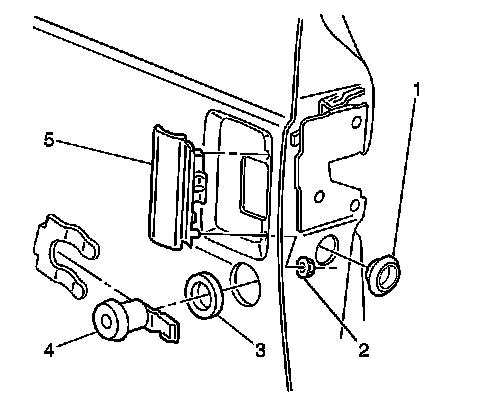 1
5
4
3
2