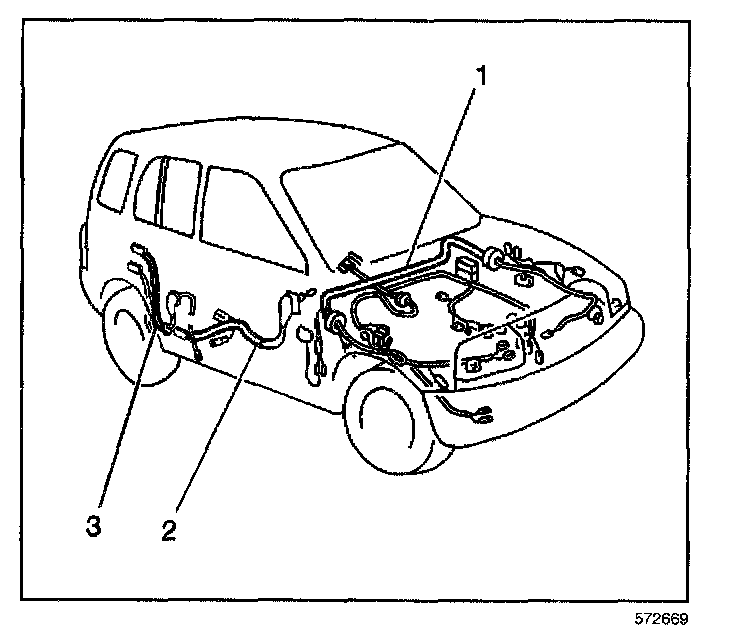 1

3

2

572669