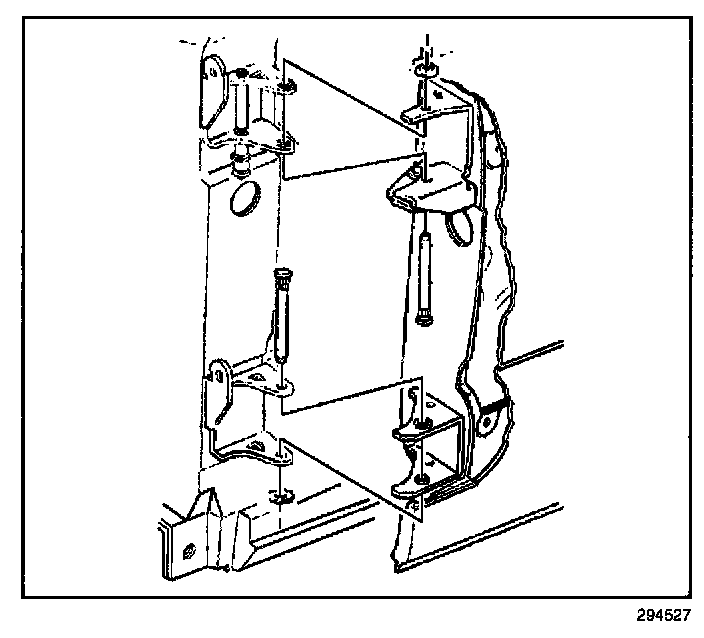 294527