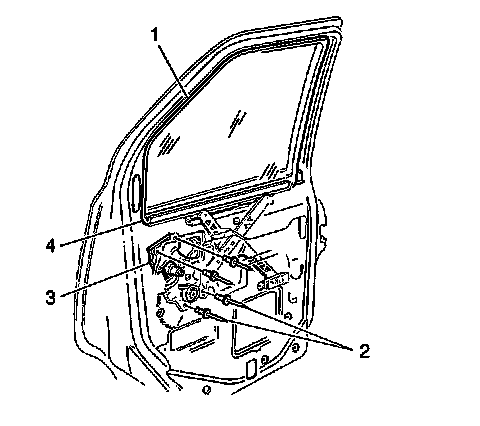 1
4
3
2