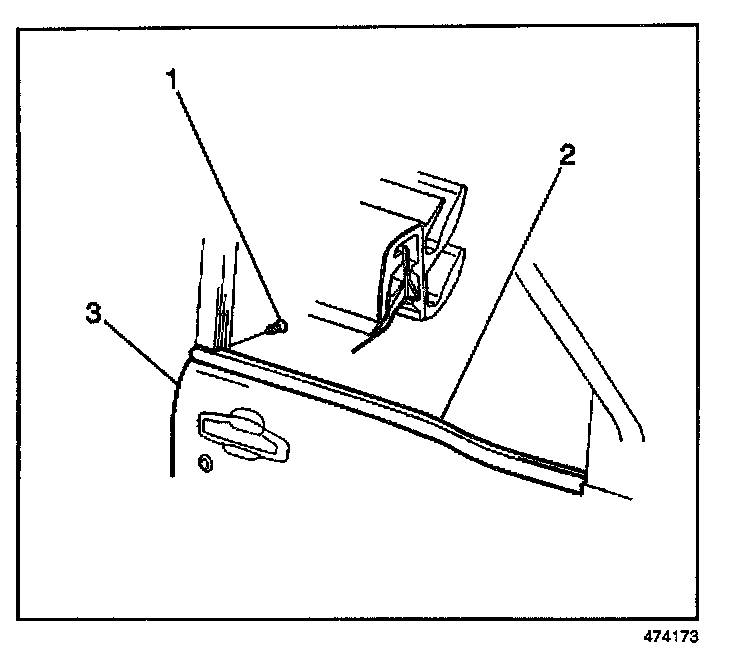 1
2
3
474173