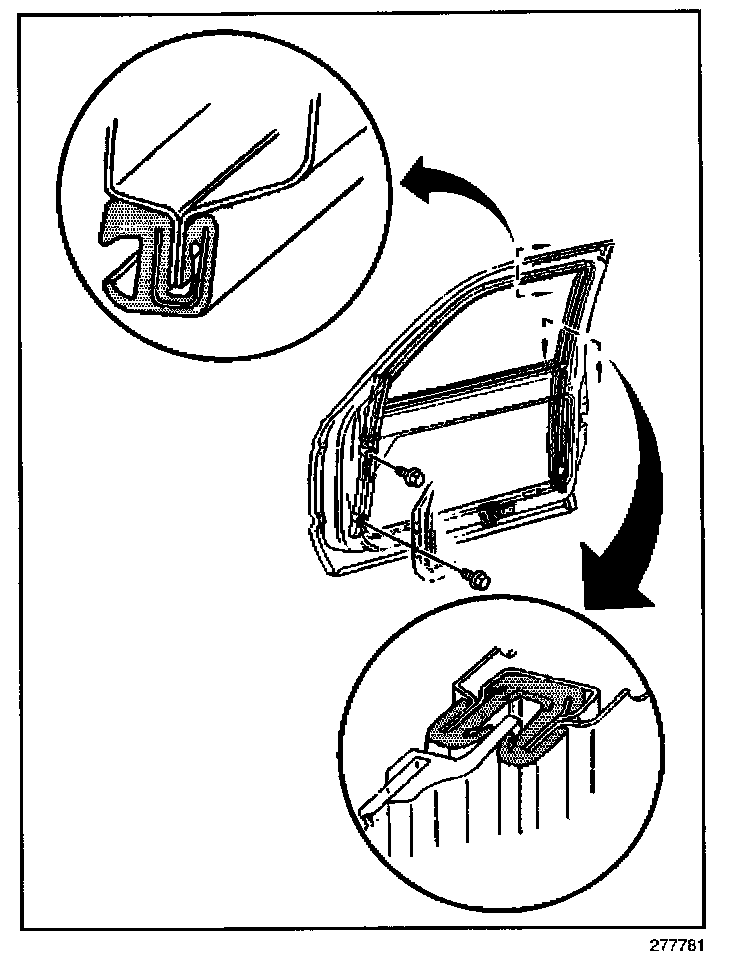 277781