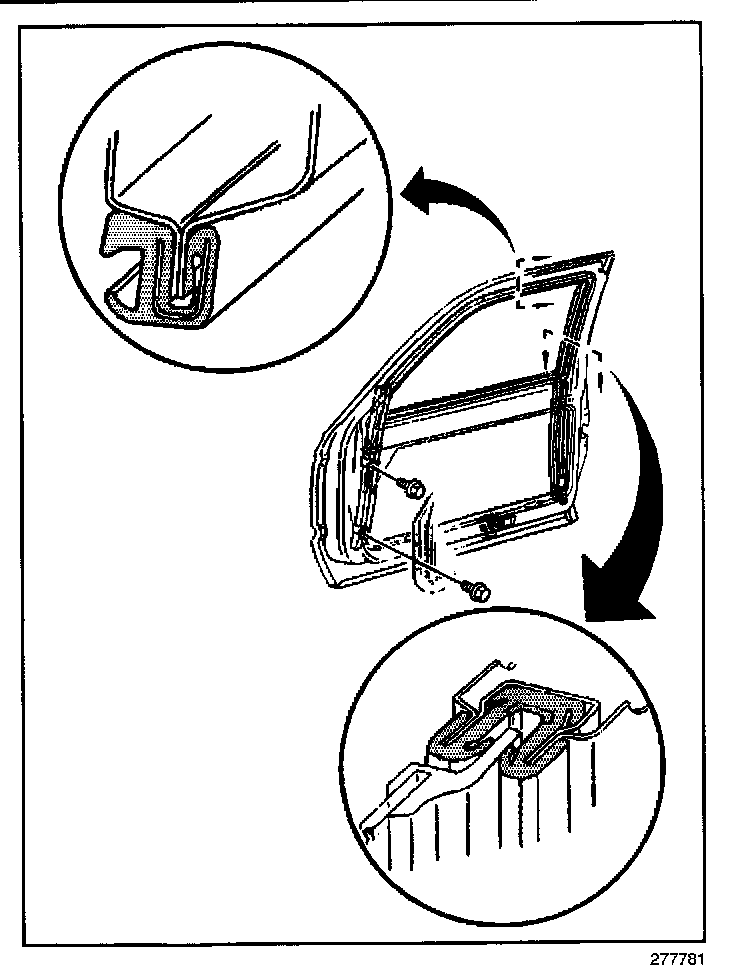 277781