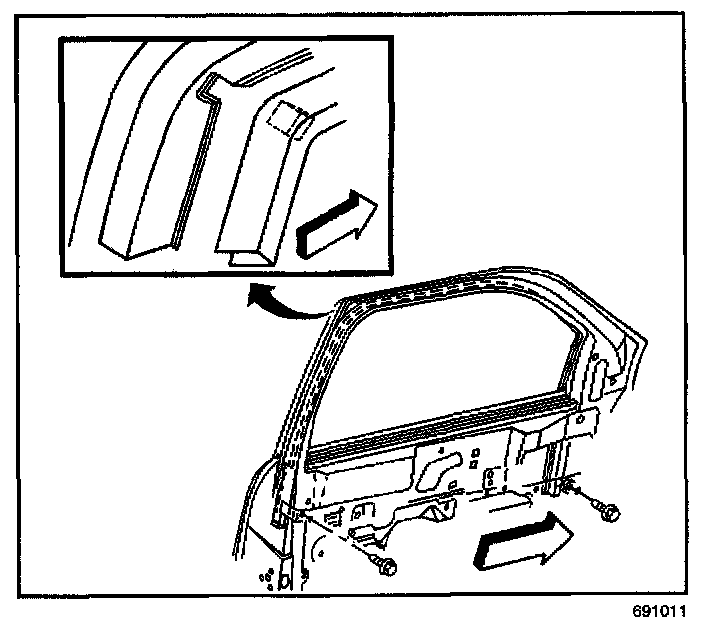 691011