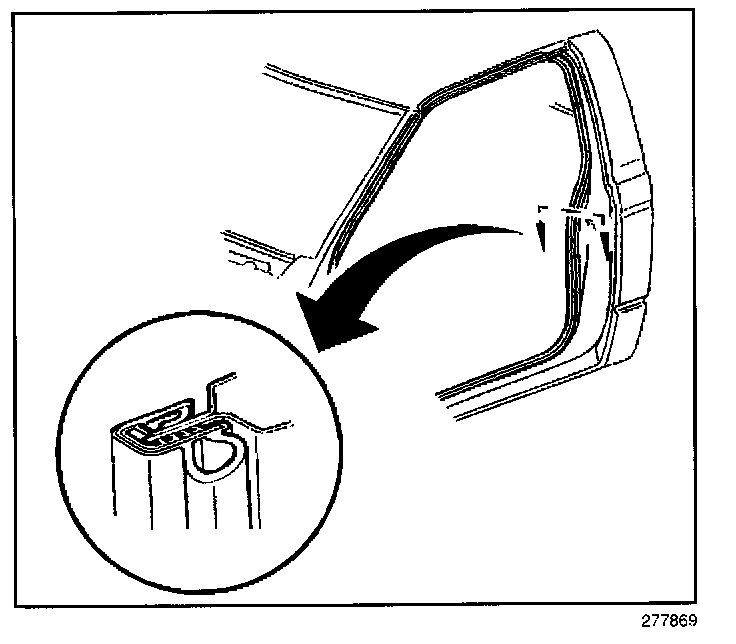 277869